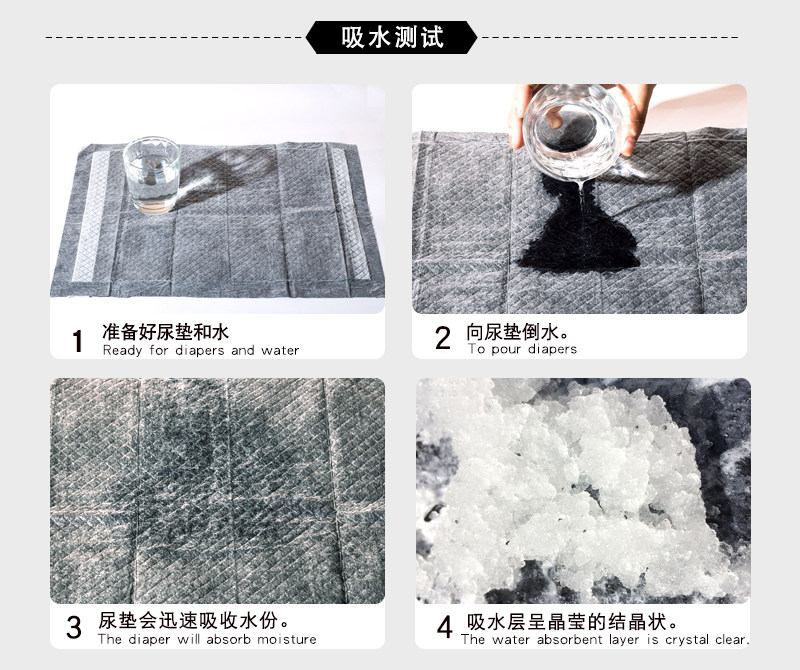 吸水测试

1 准备好尿垫和水
Ready for diapers and water

2 向尿垫倒水。
To pour diapers

3 尿垫会迅速吸收水份。
The diaper will absorb moisture

4 吸水层呈晶莹的结晶状。
The water absorbent layer is crystal clear.