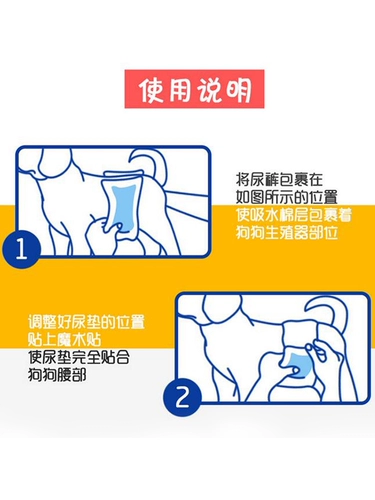 使用说明

1

将尿裤包裹在
如图所示的位置
使吸水棉层包裹着
狗狗生殖器部位

调整好尿垫的位置
贴上魔术贴
使尿垫完全贴合
狗狗腰部

2