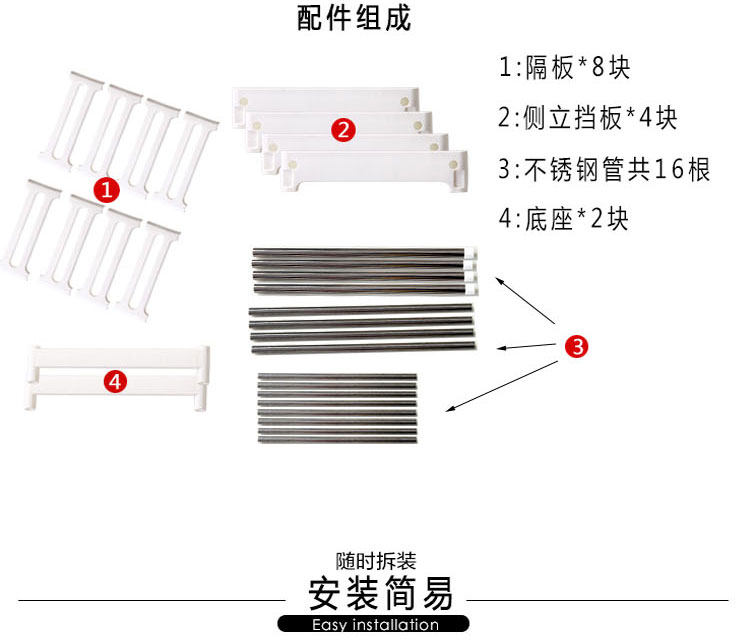 配件组成

1:隔板*8块

2:侧立挡板*4块

3:不锈钢管共16根

4:底座*2块

1

2

3

4

随时拆装

安装简易

Easy installation