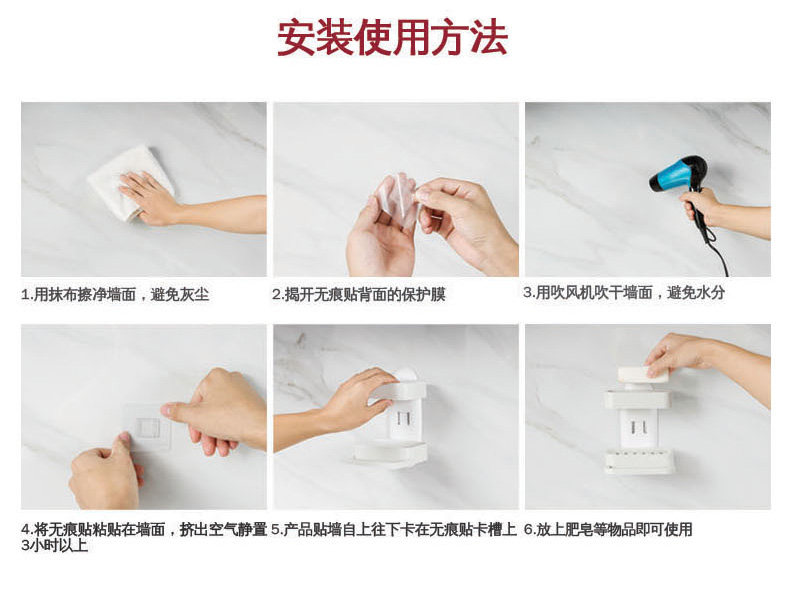 安装使用方法

1.用抹布擦净墙面，避免灰尘

2.揭开无痕贴背面的保护膜

3.用吹风机吹干墙面，避免水分

4.将无痕贴粘贴在墙面，挤出空气静置3小时以上

5.产品贴墙自上往下卡在无痕贴卡槽上

6.放上肥皂等物品即可使用