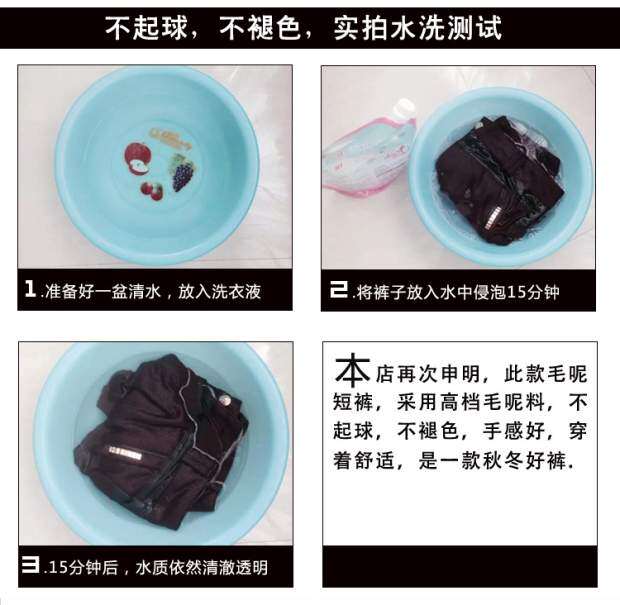 不起球，不褪色，实拍水洗测试

1.准备好一盆清水，放入洗衣液

2.将裤子放入水中侵泡15分钟

3.15分钟后，水质依然清澈透明

本店再次申明，此款毛呢短裤，采用高档毛呢料，不起球，不褪色，手感好，穿着舒适，是一款秋冬好裤.