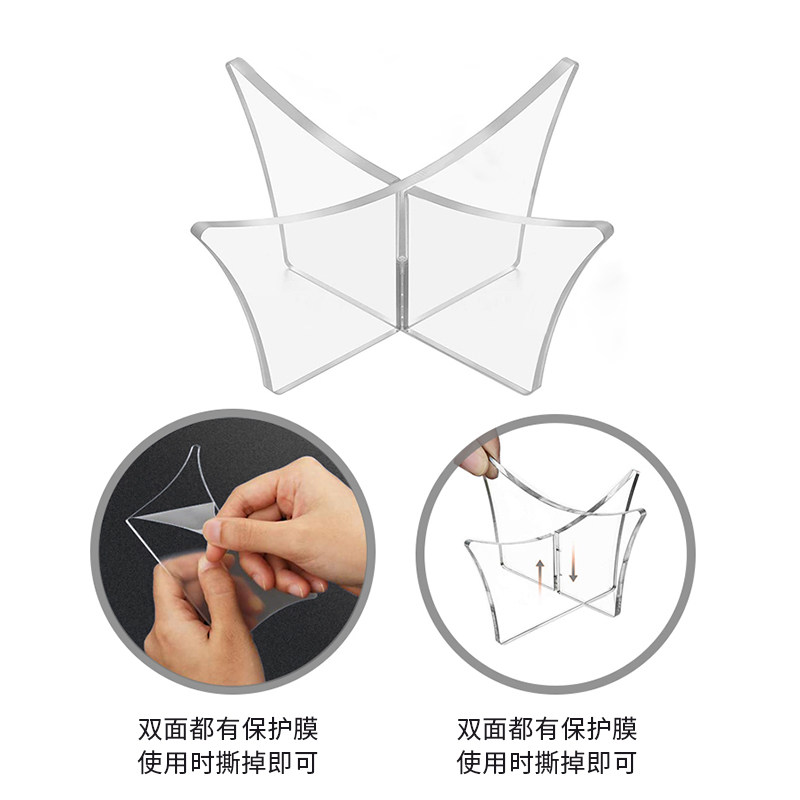 双面都有保护膜
使用时撕掉即可

双面都有保护膜
使用时撕掉即可