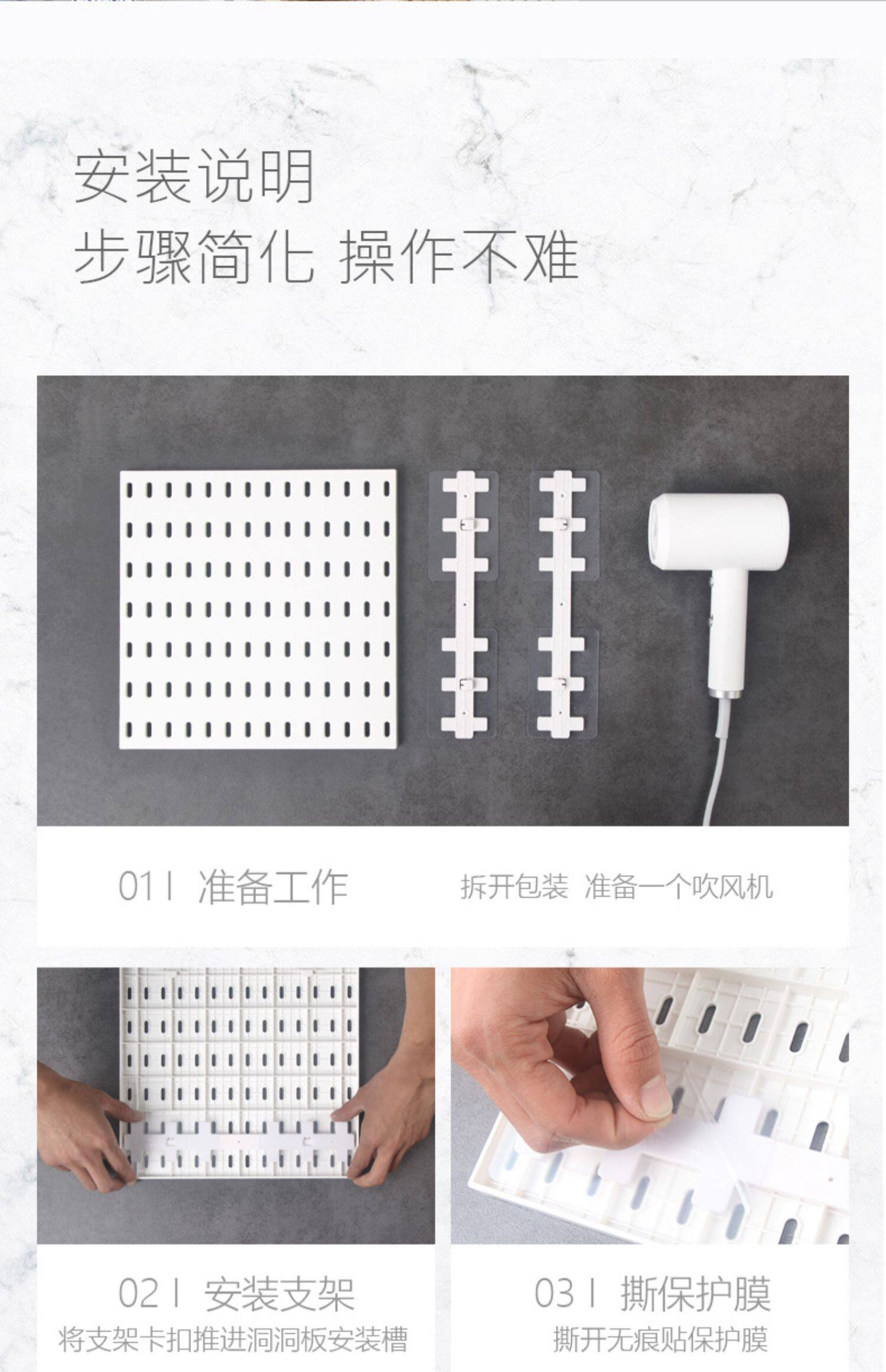 安装说明
步骤简化 操作不难

01 | 准备工作

拆开包装 准备一个吹风机

02 | 安装支架
将支架卡扣推进洞洞板安装槽

03 | 撕保护膜
撕开无痕贴保护膜