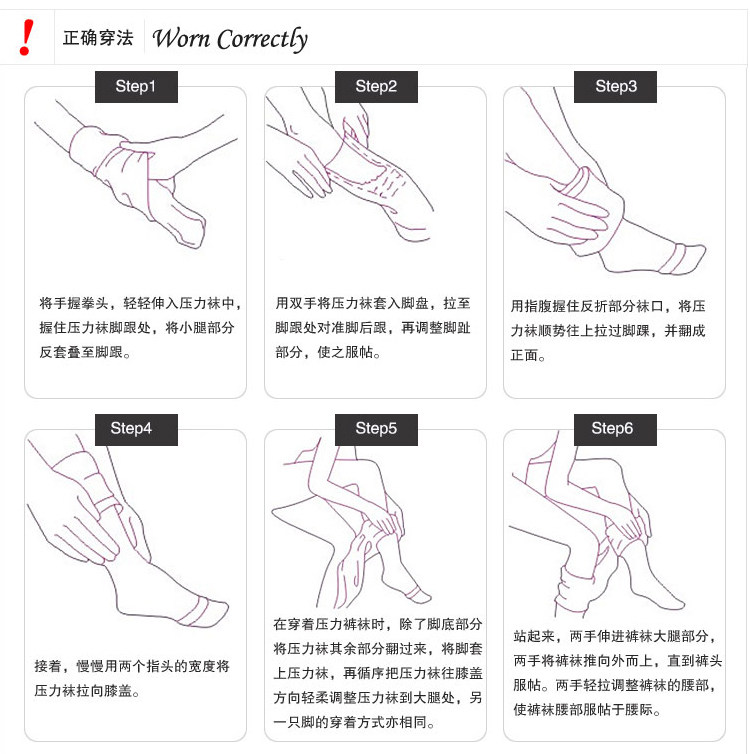 !
正确穿法 Worn Correctly

Step1

将手握拳头，轻轻伸入压力袜中，握住压力袜脚跟处，将小腿部分反套叠至脚跟。

Step2

用双手将压力袜套入脚盘，拉至脚跟处对准脚后跟，再调整脚趾部分，使之服帖。

Step3

用指腹握住反折部分袜口，将压力袜顺势往上拉过脚踝，并翻成正面。

Step4

接着，慢慢用两个指头的宽度将压力袜拉向膝盖。

Step5

在穿着压力裤袜时，除了脚底部分将压力袜其余部分翻过来，将脚套上压力袜，再循序把压力袜往膝盖方向轻柔调整压力袜到大腿处，另一只脚的穿着方式亦相同。

Step6

站起来，两手伸进裤袜大腿部分，两手将裤袜推向外而上，直到裤头服帖。两手轻拉调整裤袜的腰部，使裤袜腰部服帖于腰际。