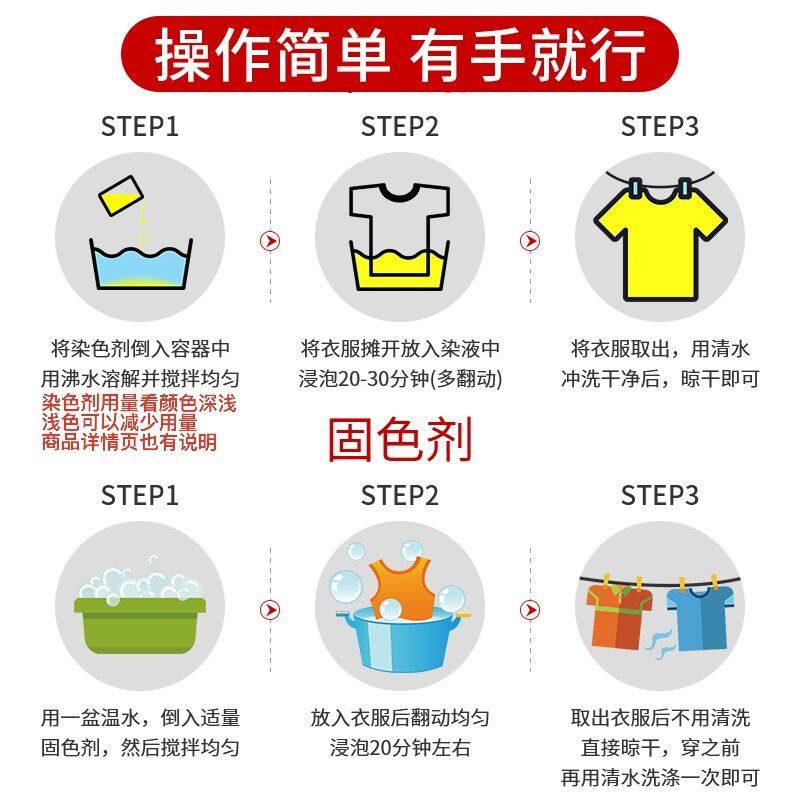 操作简单 有手就行

STEP1

将染色剂倒入容器中
用沸水溶解并搅拌均匀
染色剂用量看颜色深浅
浅色可以减少用量
商品详情页也有说明

STEP2

将衣服摊开放入染液中
浸泡20-30分钟(多翻动)

STEP3

将衣服取出，用清水
冲洗干净后，晾干即可

固色剂

STEP1

用一盆温水，倒入适量
固色剂，然后搅拌均匀

STEP2

放入衣服后翻动均匀
浸泡20分钟左右

STEP3

取出衣服后不用清洗
直接晾干，穿之前
再用清水洗涤一次即可