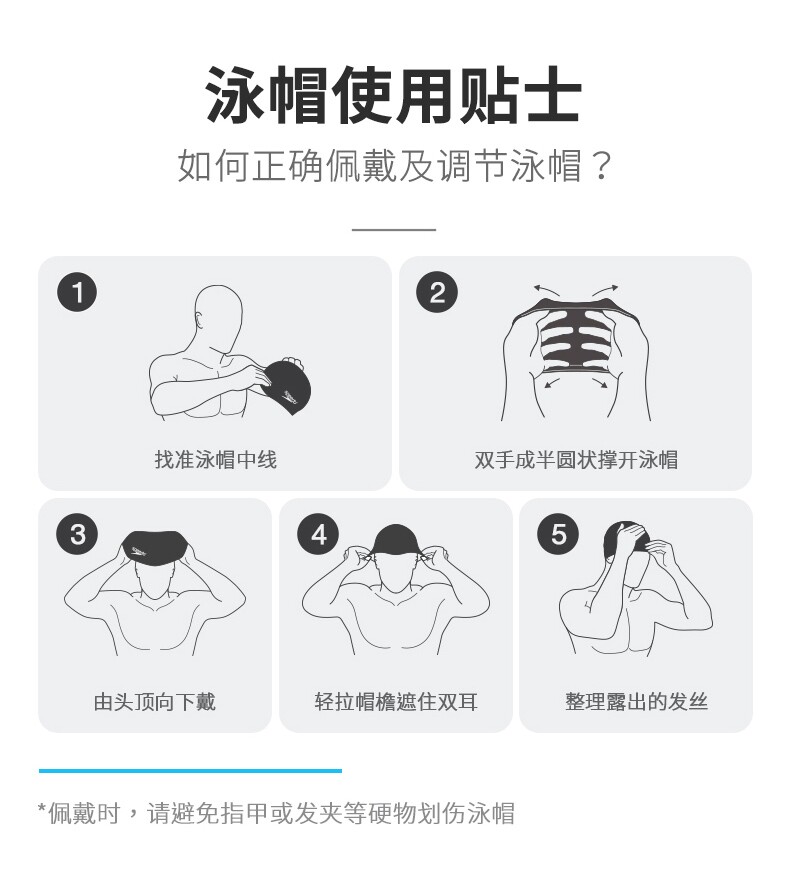 泳帽使用贴士
如何正确佩戴及调节泳帽？

1
找准泳帽中线

2
双手成半圆状撑开泳帽

3
由头顶向下戴

4
轻拉帽檐遮住双耳

5
整理露出的发丝

*佩戴时，请避免指甲或发夹等硬物划伤泳帽