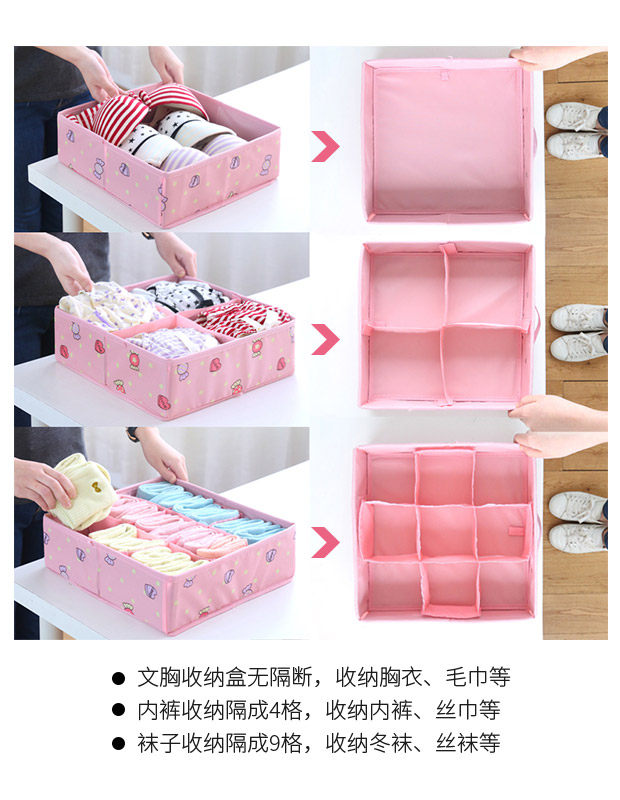 ● 文胸收纳盒无隔断，收纳胸衣、毛巾等
● 内裤收纳隔成4格，收纳内裤、丝巾等
● 袜子收纳隔成9格，收纳冬袜、丝袜等