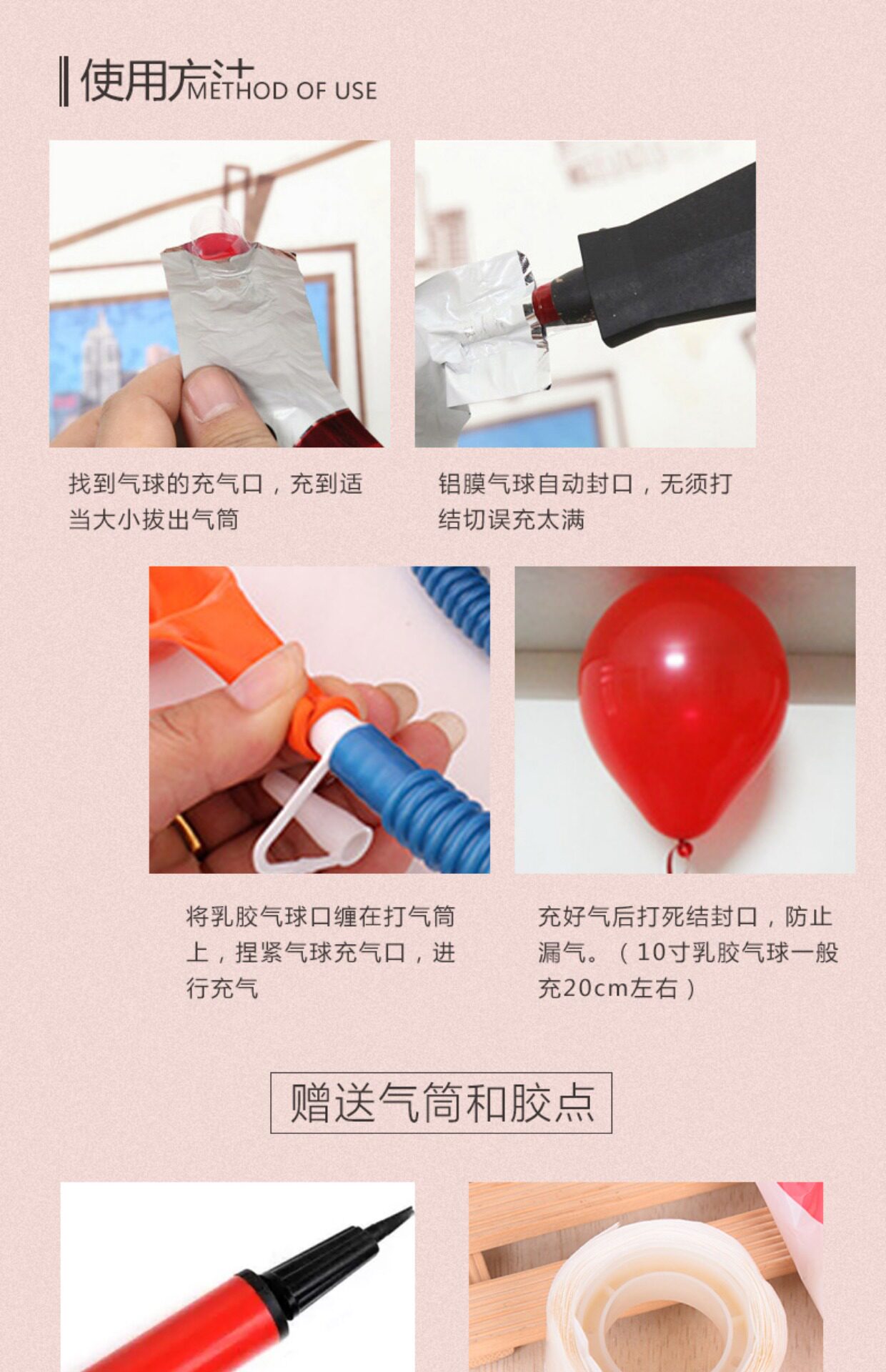 使用方法 METHOD OF USE

找到气球的充气口，充到适当大小拔出气筒

铝膜气球自动封口，无须打结切误充太满

将乳胶气球口缠在打气筒上，捏紧气球充气口，进行充气

充好气后打死结封口，防止漏气。（10寸乳胶气球一般充20cm左右）

赠送气筒和胶点