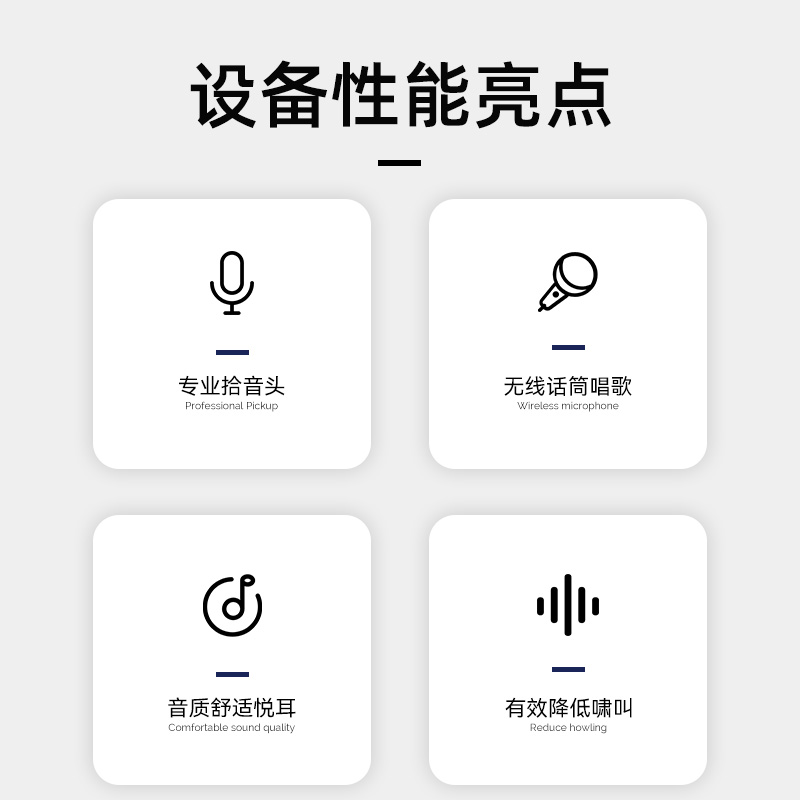 设备性能亮点

专业拾音头
Professional Pickup

无线话筒唱歌
Wireless microphone

音质舒适悦耳
Comfortable sound quality

有效降低啸叫
Reduce howling