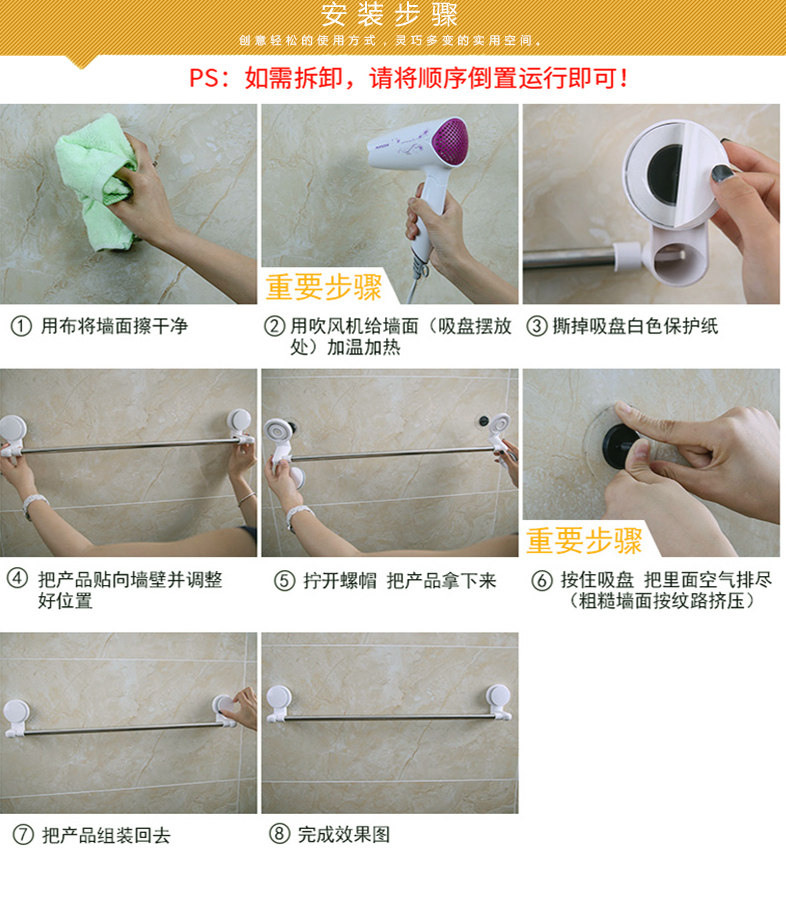 安装步骤
创意轻松的使用方式，灵巧多变的实用空间。

PS：如需拆卸，请将顺序倒置运行即可！

① 用布将墙面擦干净

重要步骤
② 用吹风机给墙面（吸盘摆放处）加温加热

③ 撕掉吸盘白色保护纸

④ 把产品贴向墙壁并调整好位置

⑤ 拧开螺帽 把产品拿下来

重要步骤
⑥ 按住吸盘 把里面空气排尽（粗糙墙面按纹路挤压）

⑦ 把产品组装回去

⑧ 完成效果图