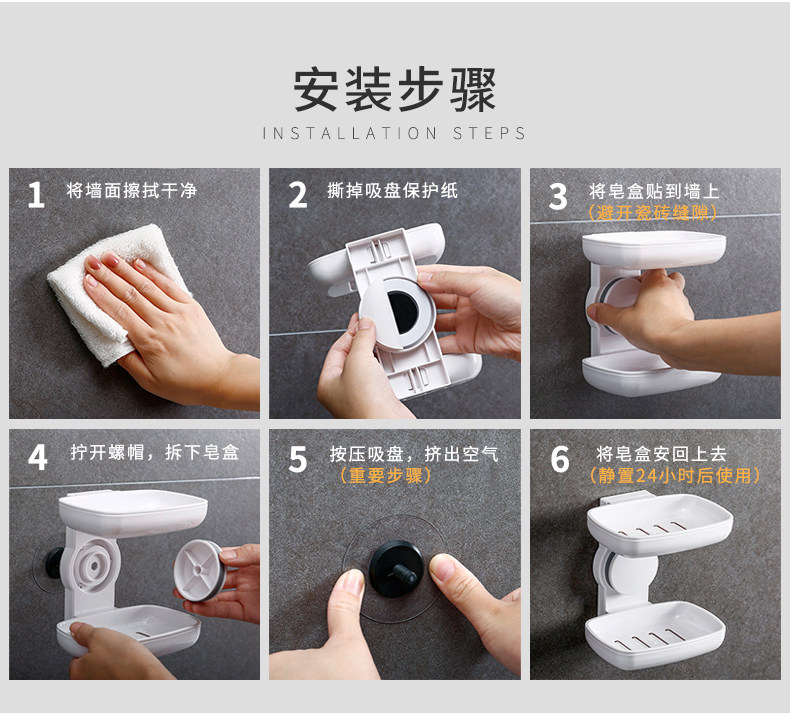 安装步骤
INSTALLATION STEPS

1 将墙面擦拭干净

2 撕掉吸盘保护纸

3 将皂盒贴到墙上
（避开瓷砖缝隙）

4 拧开螺帽，拆下皂盒

5 按压吸盘，挤出空气
（重要步骤）

6 将皂盒安回上去
（静置24小时后使用）