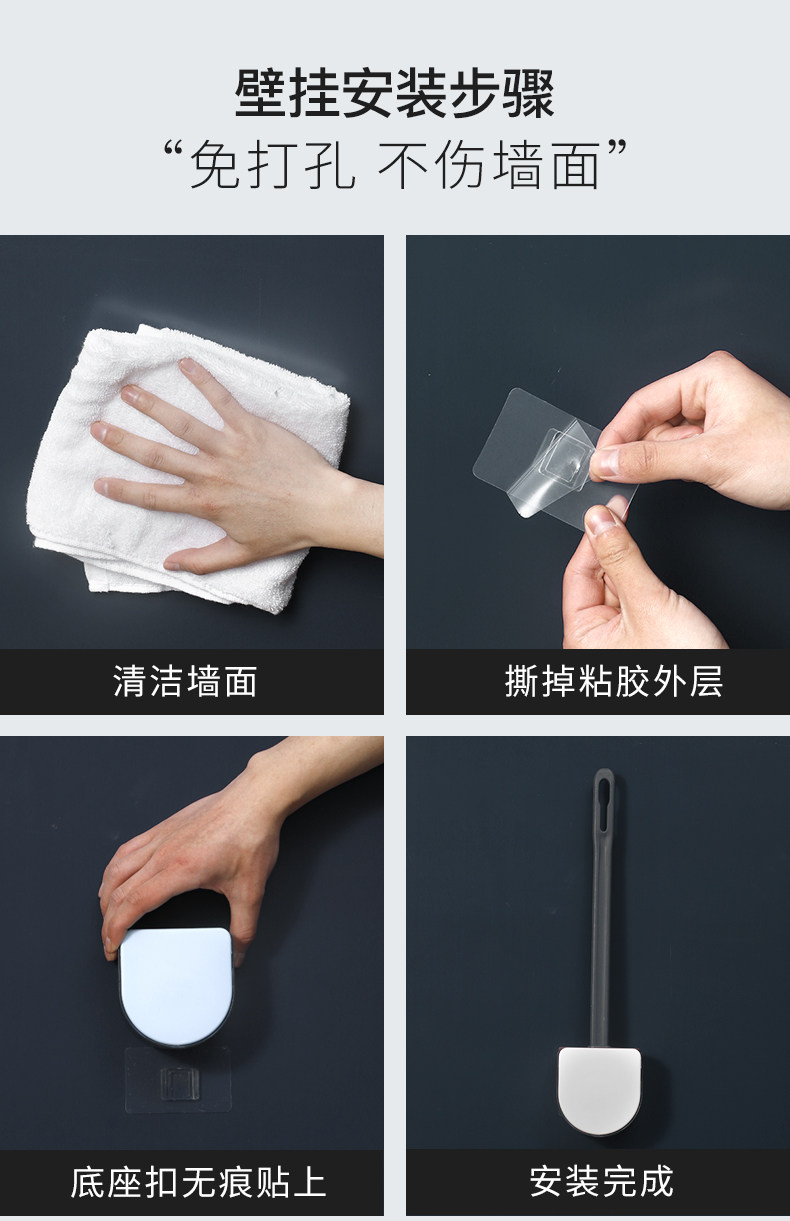 壁挂安装步骤
“免打孔 不伤墙面”

清洁墙面

撕掉粘胶外层

底座扣无痕贴上

安装完成