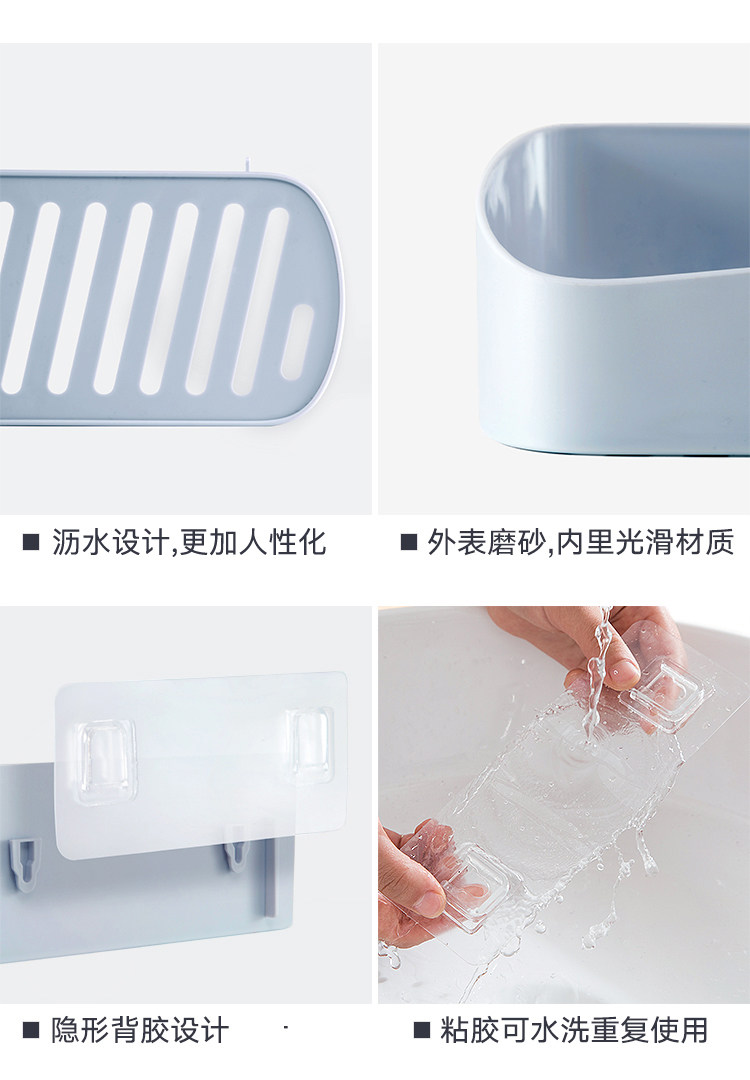 ■ 沥水设计,更加人性化

■ 外表磨砂,内里光滑材质

■ 隐形背胶设计

■ 粘胶可水洗重复使用