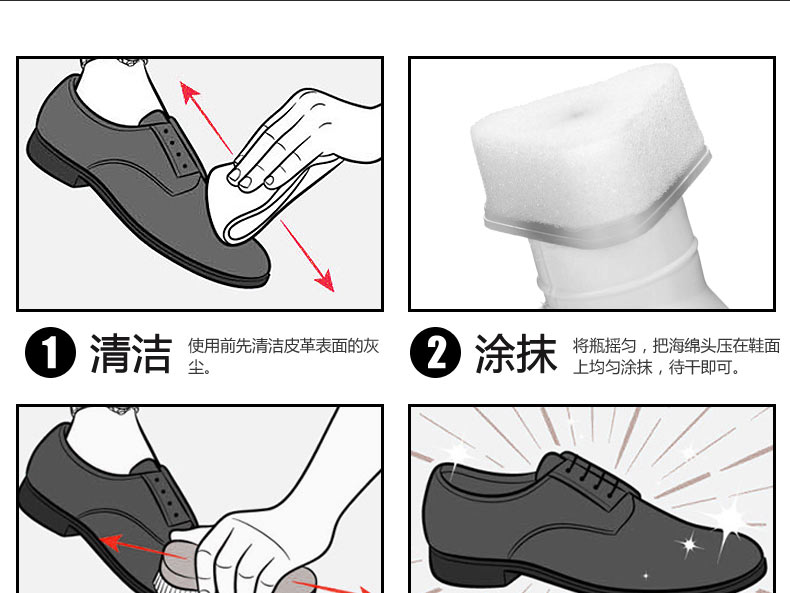 1 清洁 使用前先清洁皮革表面的灰尘。

2 涂抹 将瓶摇匀，把海绵头压在鞋面上均匀涂抹，待干即可。