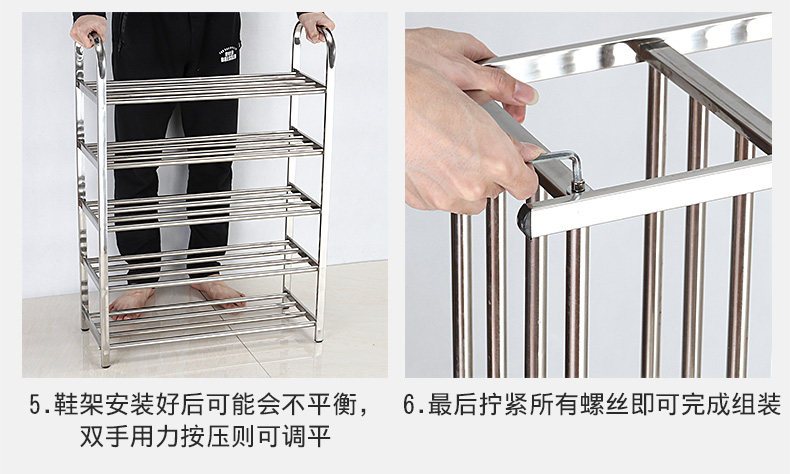 5.鞋架安装好后可能会不平衡，双手用力按压则可调平

6.最后拧紧所有螺丝即可完成组装