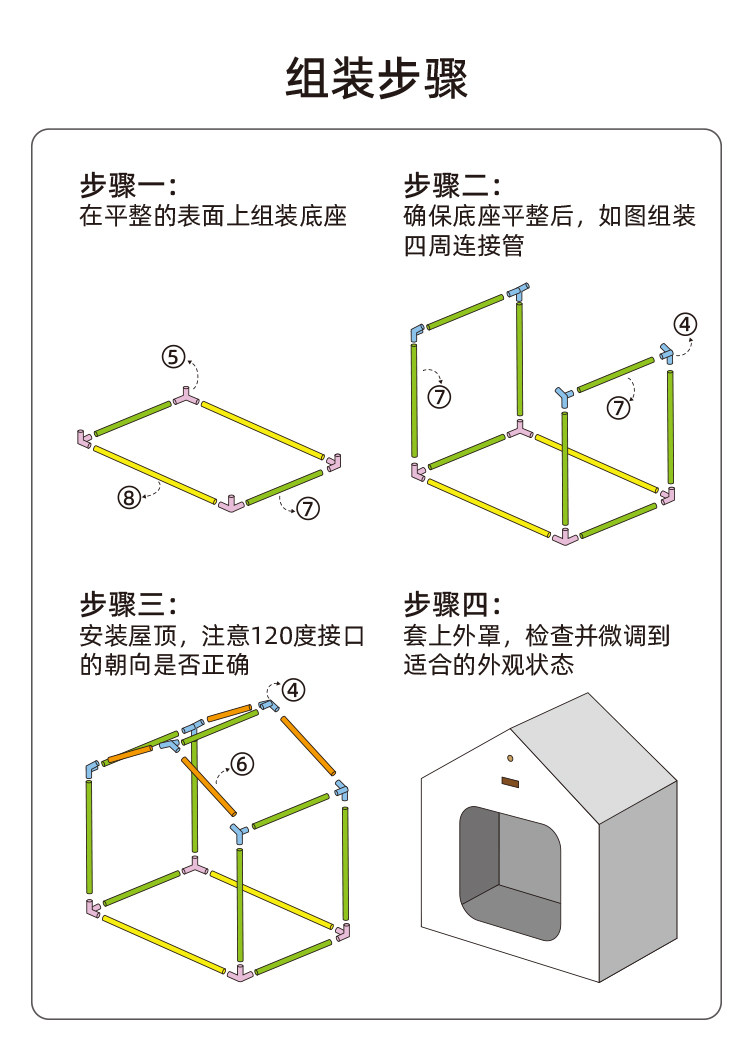 组装步骤

步骤一：
在平整的表面上组装底座

⑤
⑧
⑦

步骤二：
确保底座平整后，如图组装四周连接管

④
⑦
⑦

步骤三：
安装屋顶，注意120度接口的朝向是否正确

④
⑥

步骤四：
套上外罩，检查并微调到适合的外观状态