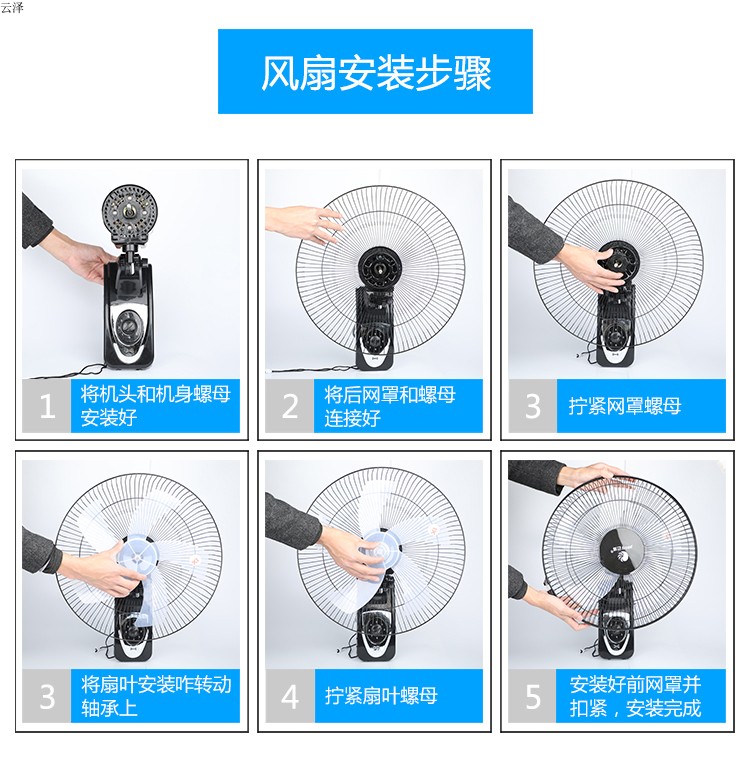 云泽

风扇安装步骤

1 将机头和机身螺母安装好

2 将后网罩和螺母连接好

3 拧紧网罩螺母

3 将扇叶安装咋转动轴承上

4 拧紧扇叶螺母

5 安装好前网罩并扣紧，安装完成