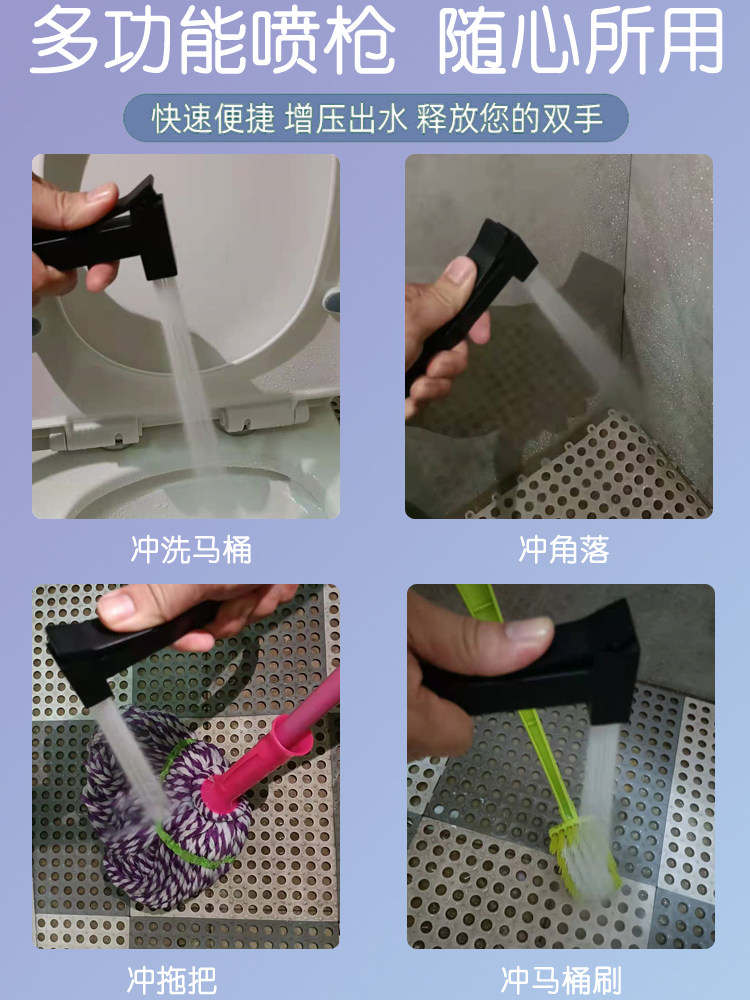 多功能喷枪 随心所用

快速便捷 增压出水 释放您的双手

冲洗马桶

冲角落

冲拖把

冲马桶刷