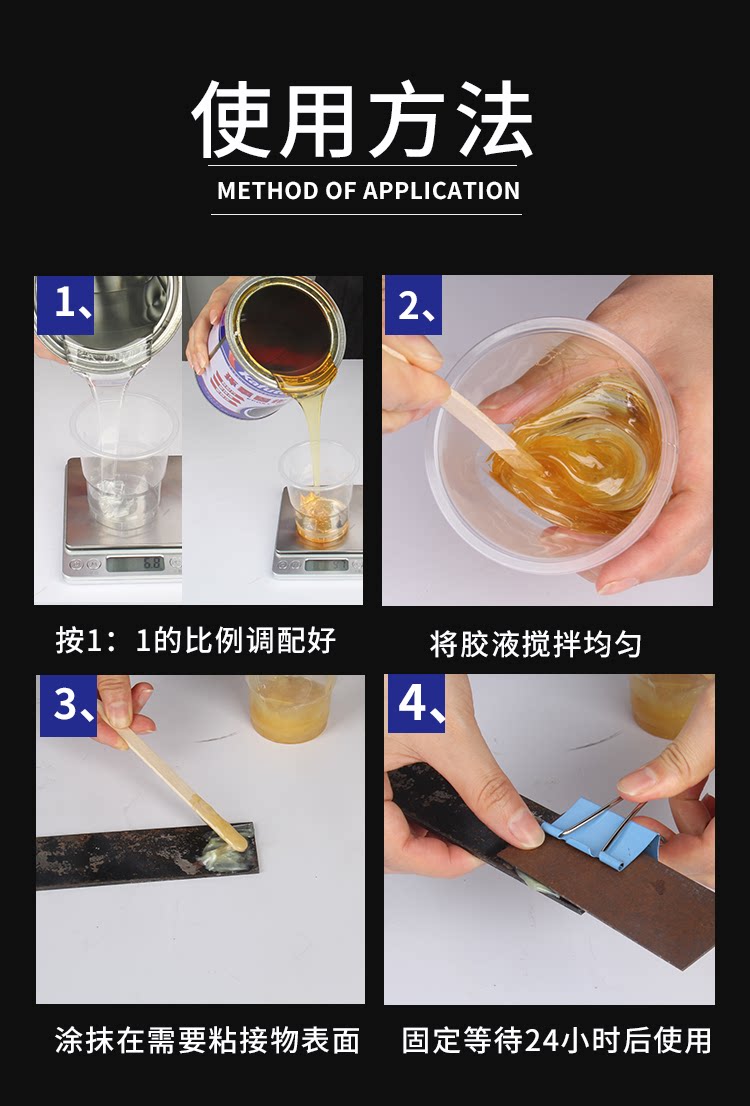 使用方法
METHOD OF APPLICATION

1、

按1：1的比例调配好

2、

将胶液搅拌均匀

3、

涂抹在需要粘接物表面

4、

固定等待24小时后使用