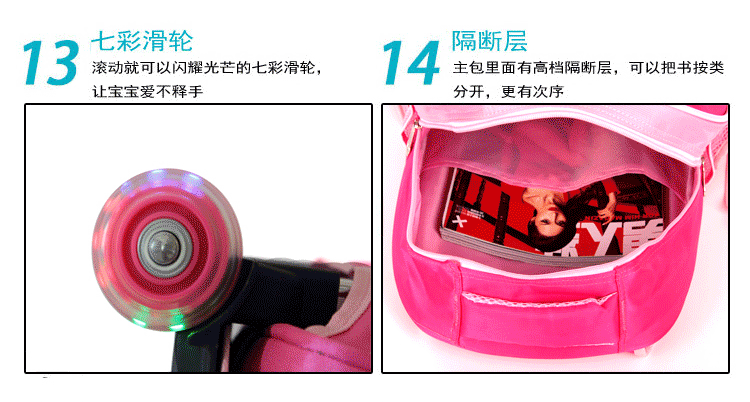 13 七彩滑轮
滚动就可以闪耀光芒的七彩滑轮，让宝宝爱不释手

14 隔断层
主包里面有高档隔断层，可以把书按类分开，更有次序