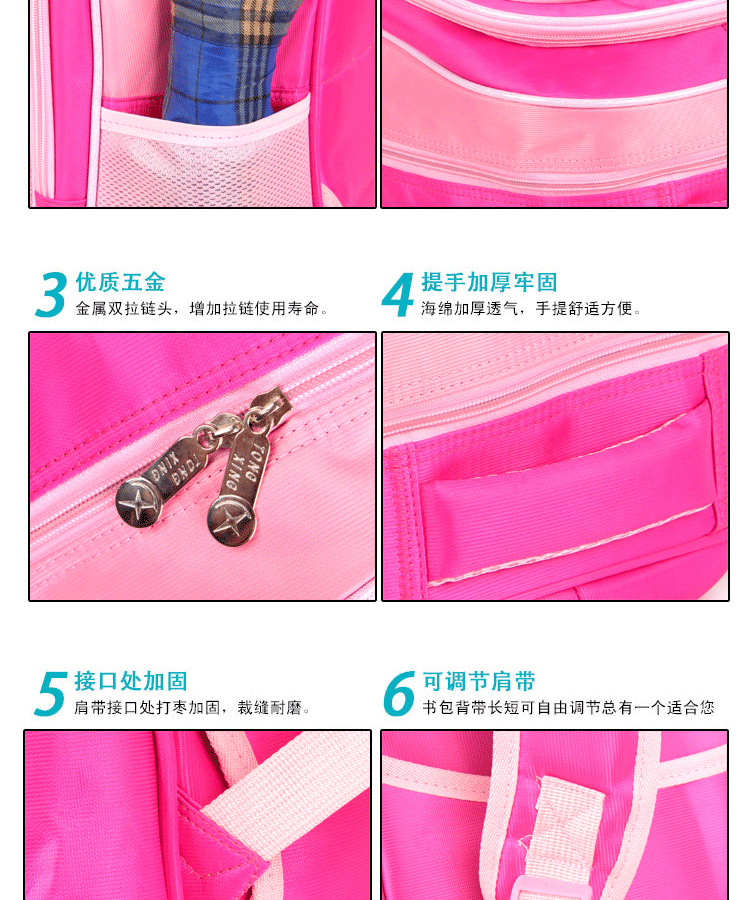 3 优质五金
金属双拉链头，增加拉链使用寿命。

4 提手加厚牢固
海绵加厚透气，手提舒适方便。

TONG XING

TONG XING

5 接口处加固
肩带接口处打枣加固，裁缝耐磨。

6 可调节肩带
书包背带长短可自由调节总有一个适合您