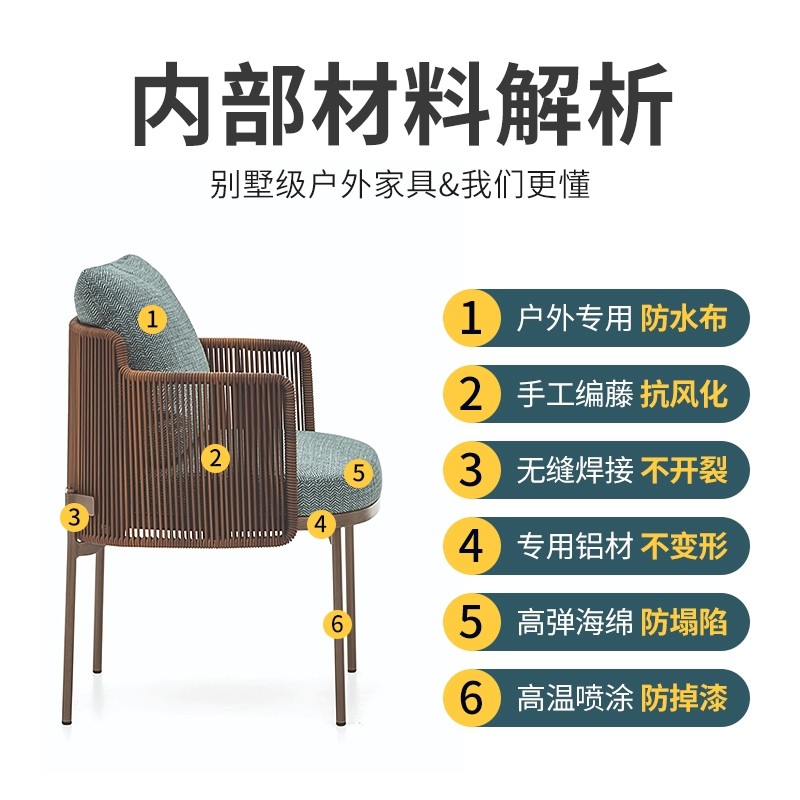 内部材料解析

别墅级户外家具&我们更懂

1
2
3
4
5
6

1 户外专用 防水布

2 手工编藤 抗风化

3 无缝焊接 不开裂

4 专用铝材 不变形

5 高弹海绵 防塌陷

6 高温喷涂 防掉漆