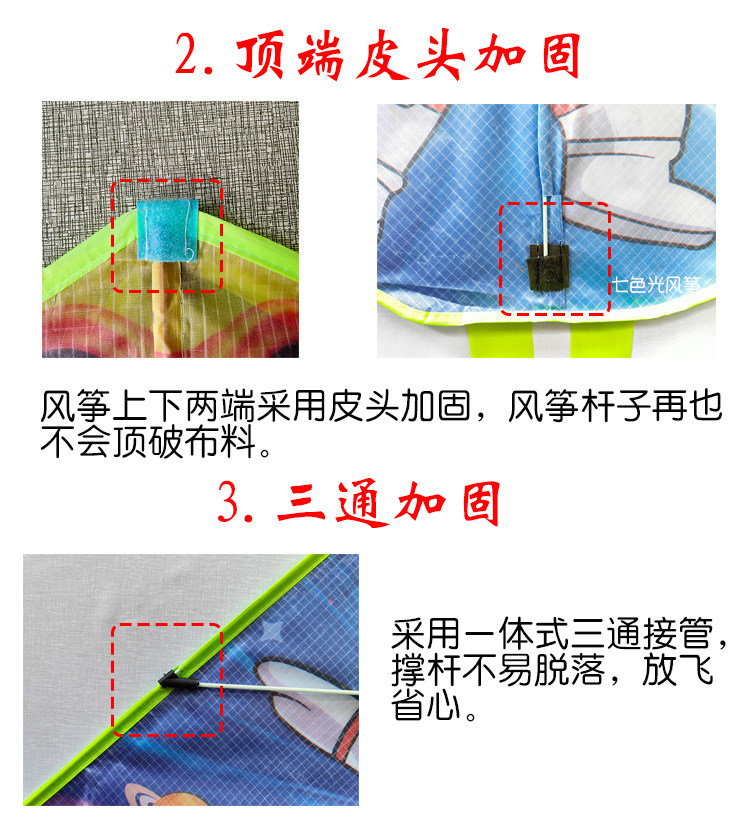 2. 顶端皮头加固

七色光风筝

风筝上下两端采用皮头加固，风筝杆子再也不会顶破布料。

3. 三通加固

采用一体式三通接管，撑杆不易脱落，放飞省心。