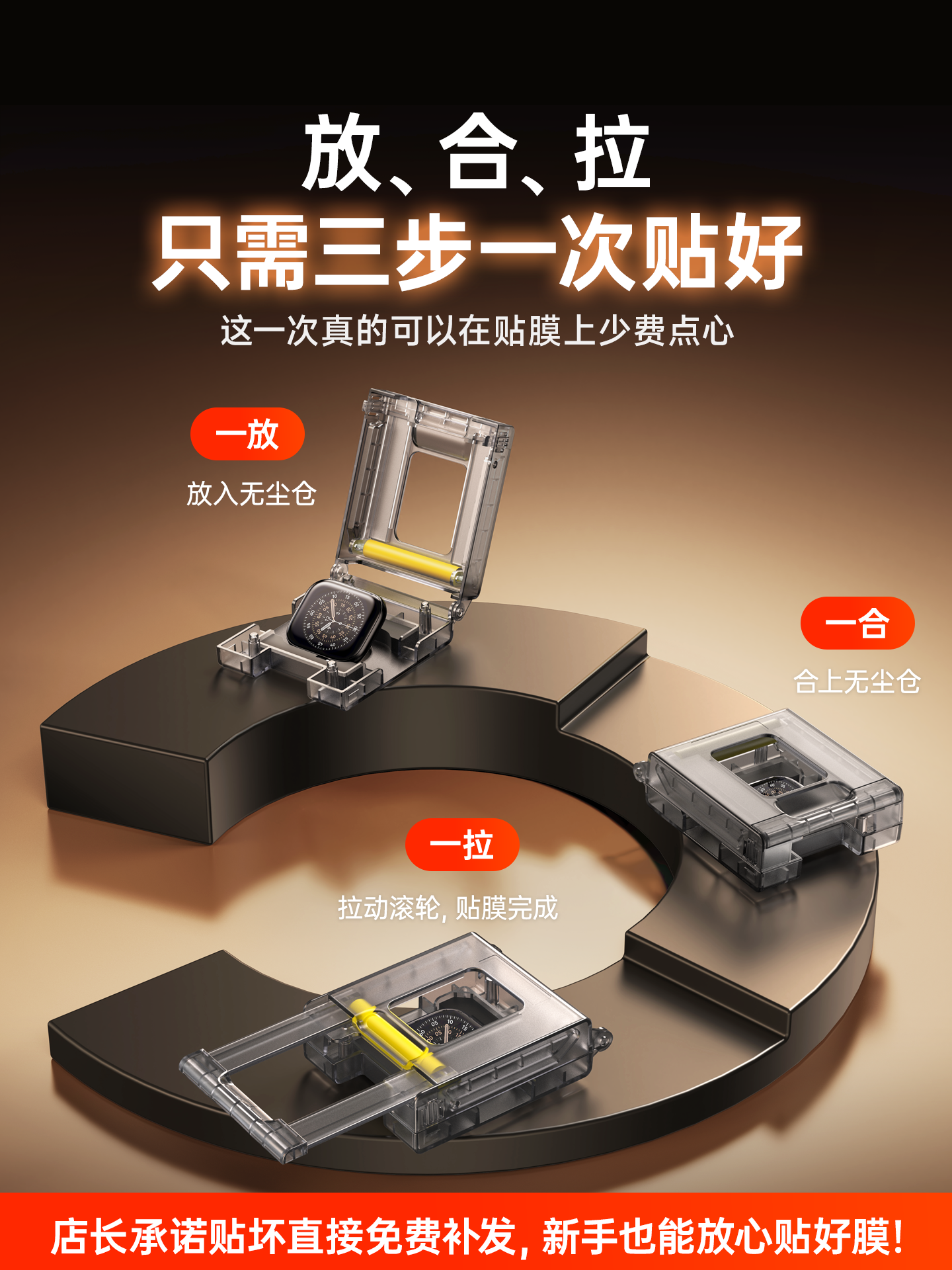 放、合、拉
只需三步一次贴好
这一次真的可以在贴膜上少费点心

一放
放入无尘仓

一合
合上无尘仓

一拉
拉动滚轮，贴膜完成

店长承诺贴坏直接免费补发，新手也能放心贴好膜！