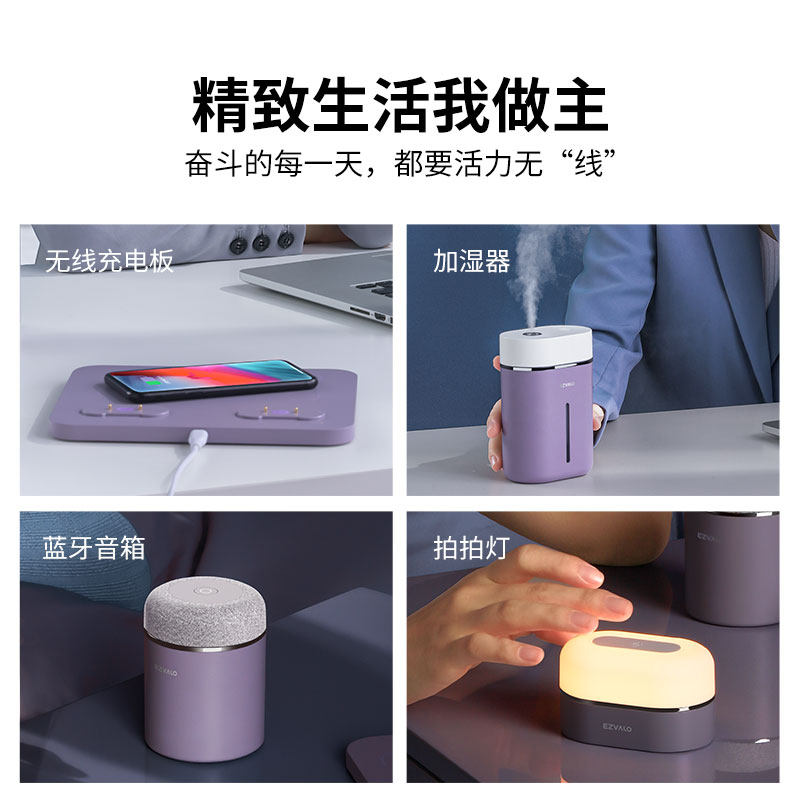 精致生活我做主

奋斗的每一天，都要活力无“线”

无线充电板

加湿器

EZVALO

蓝牙音箱

EZVALO

拍拍灯

EZVALO

EZVALO