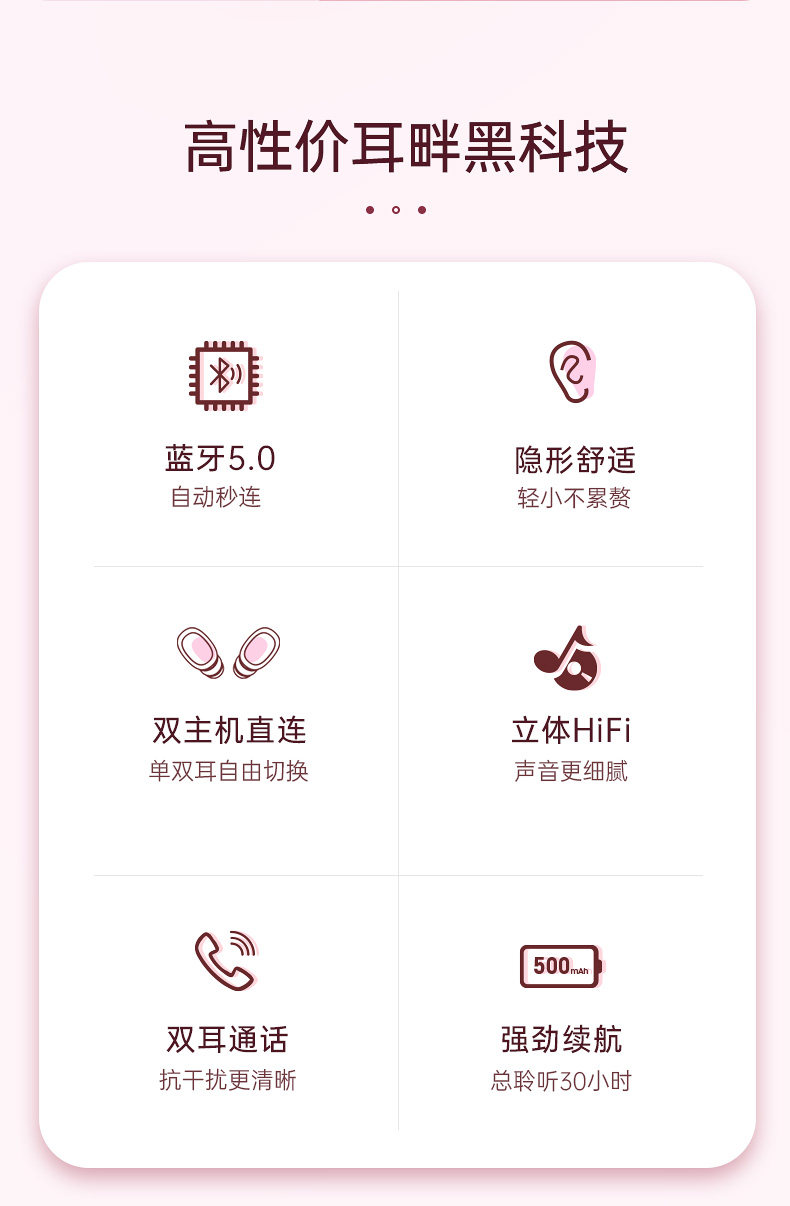 高性价耳畔黑科技

蓝牙5.0
自动秒连

隐形舒适
轻小不累赘

双主机直连
单双耳自由切换

立体HiFi
声音更细腻

双耳通话
抗干扰更清晰

500mAh

强劲续航
总聆听30小时