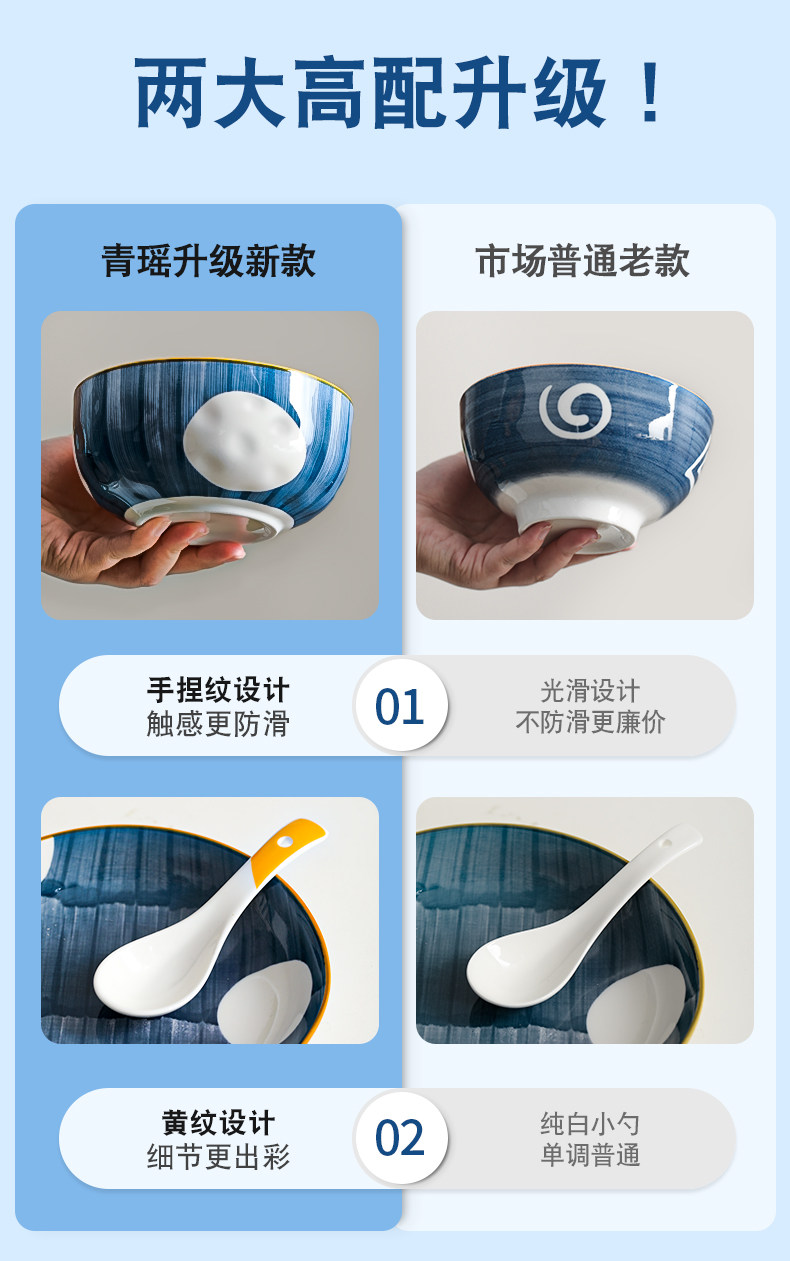 两大高配升级！

青瑶升级新款

市场普通老款

手捏纹设计
触感更防滑

01

光滑设计
不防滑更廉价

黄纹设计
细节更出彩

02

纯白小勺
单调普通