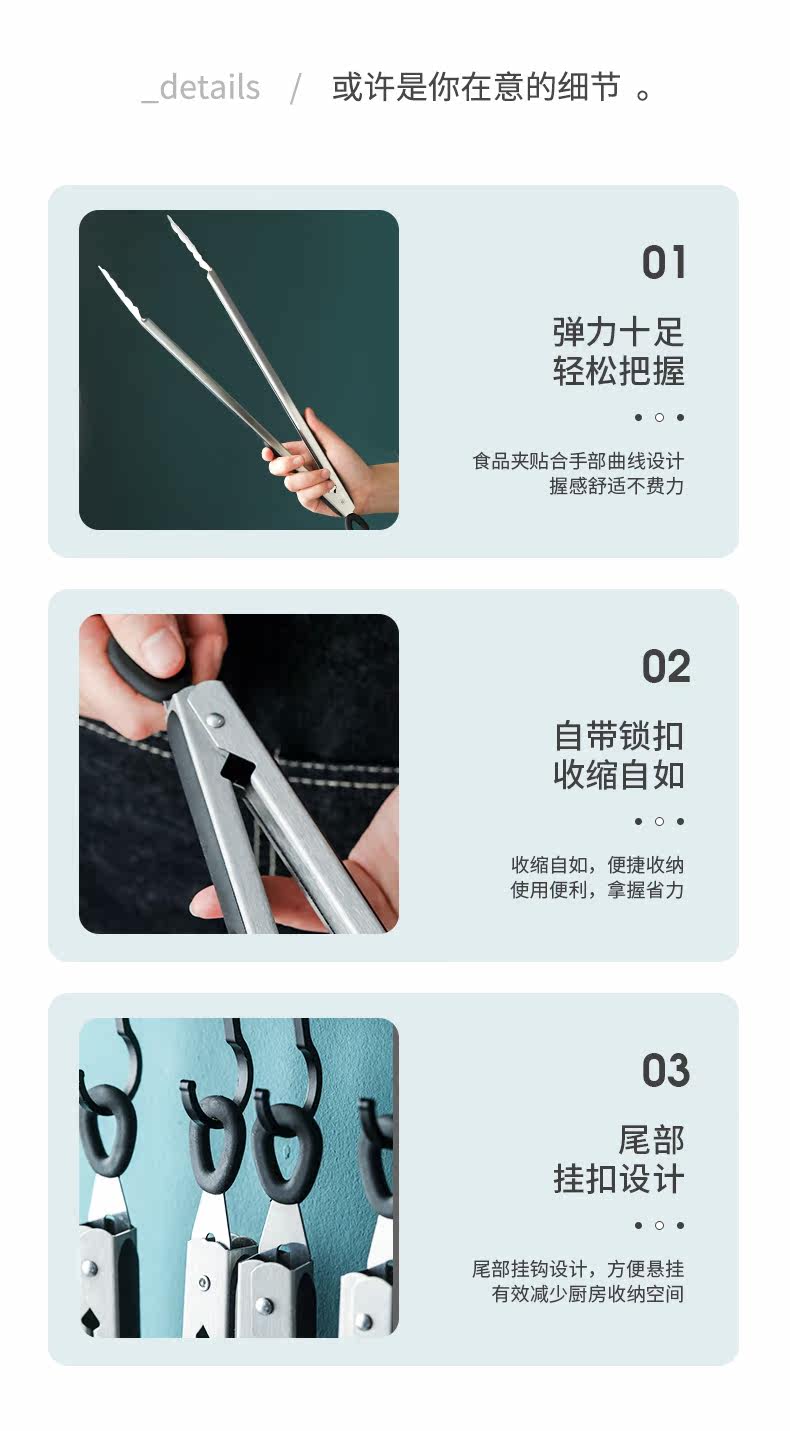 _details / 或许是你在意的细节 。

01

弹力十足
轻松把握

食品夹贴合手部曲线设计
握感舒适不费力

02

自带锁扣
收缩自如

收缩自如，便捷收纳
使用便利，拿握省力

03

尾部
挂扣设计

尾部挂钩设计，方便悬挂
有效减少厨房收纳空间