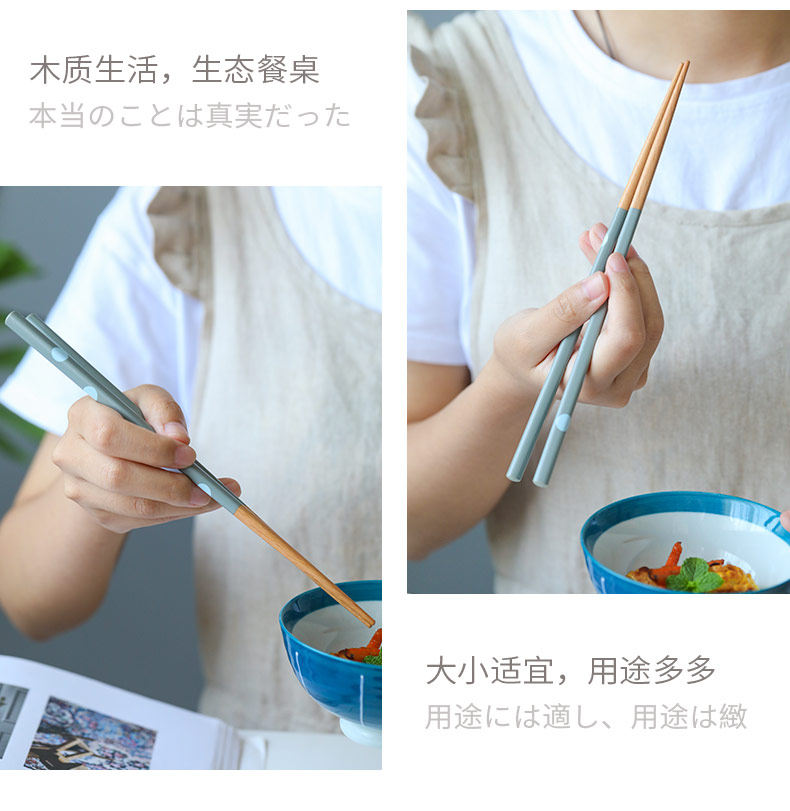 木质生活，生态餐桌
本当のことは真実だった

大小适宜，用途多多
用途には適し、用途は緻