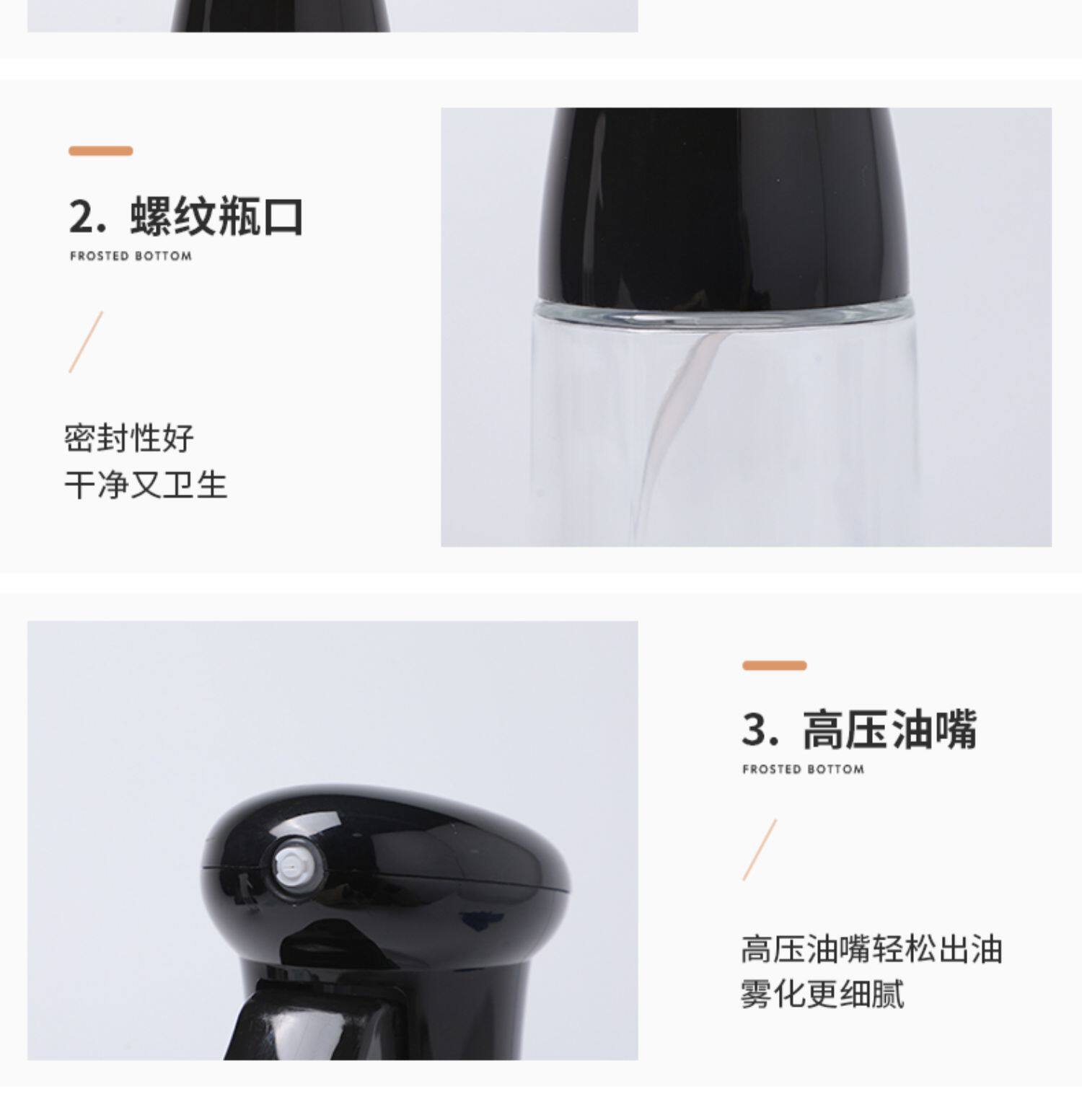 2. 螺纹瓶口
FROSTED BOTTOM

密封性好
干净又卫生

3. 高压油嘴
FROSTED BOTTOM

高压油嘴轻松出油
雾化更细腻