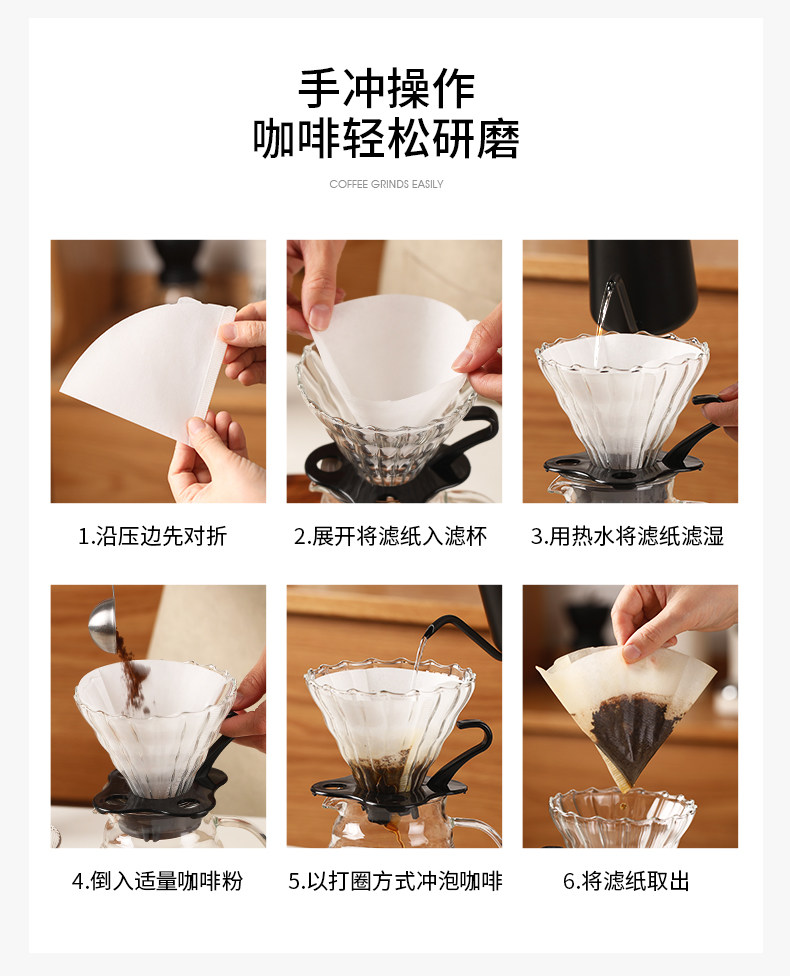 手冲操作
咖啡轻松研磨

COFFEE GRINDS EASILY

1.沿压边先对折

2.展开将滤纸入滤杯

3.用热水将滤纸滤湿

4.倒入适量咖啡粉

5.以打圈方式冲泡咖啡

6.将滤纸取出