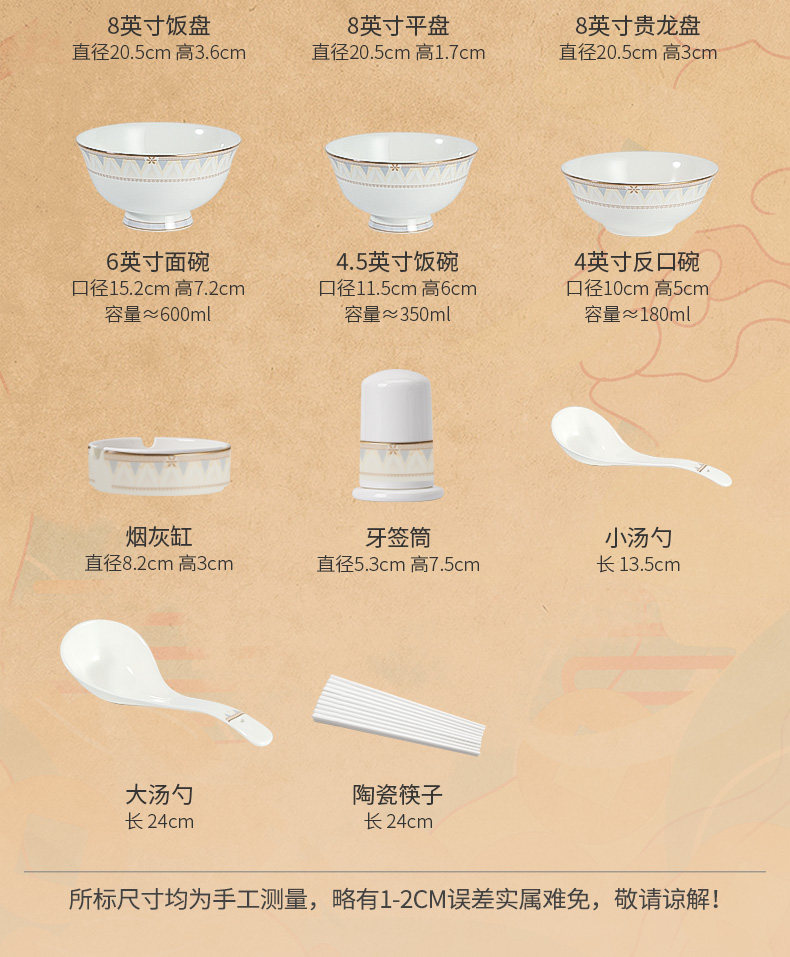 8英寸饭盘
直径20.5cm 高3.6cm

8英寸平盘
直径20.5cm 高1.7cm

8英寸贵龙盘
直径20.5cm 高3cm

6英寸面碗
口径15.2cm 高7.2cm
容量≈600ml

4.5英寸饭碗
口径11.5cm 高6cm
容量≈350ml

4英寸反口碗
口径10cm 高5cm
容量≈180ml

烟灰缸
直径8.2cm 高3cm

牙签筒
直径5.3cm 高7.5cm

小汤勺
长 13.5cm

大汤勺
长 24cm

陶瓷筷子
长 24cm

所标尺寸均为手工测量，略有1-2CM误差实属难免，敬请谅解！