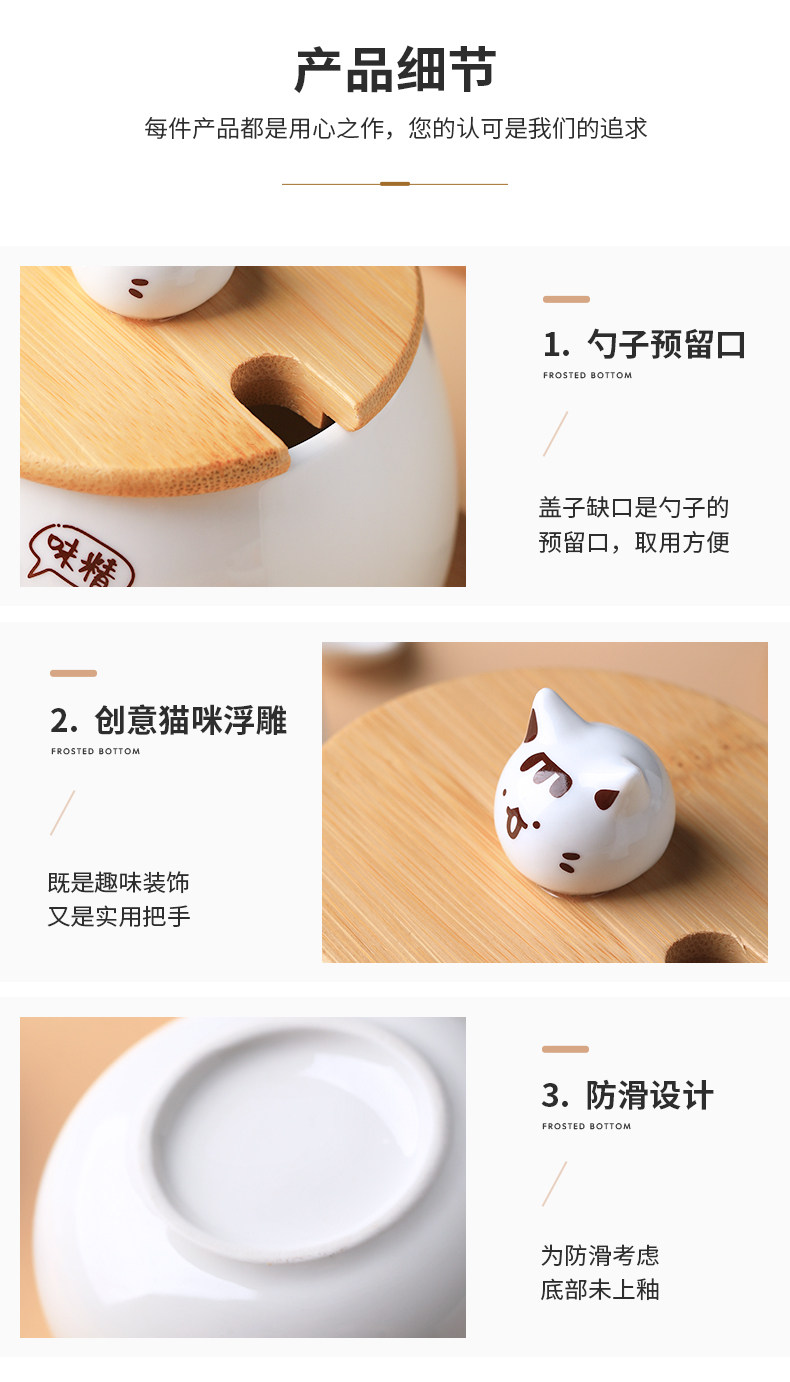 产品细节

每件产品都是用心之作，您的认可是我们的追求

味精

1. 勺子预留口

FROSTED BOTTOM

盖子缺口是勺子的预留口，取用方便

2. 创意猫咪浮雕

FROSTED BOTTOM

既是趣味装饰
又是实用把手

3. 防滑设计

FROSTED BOTTOM

为防滑考虑
底部未上釉