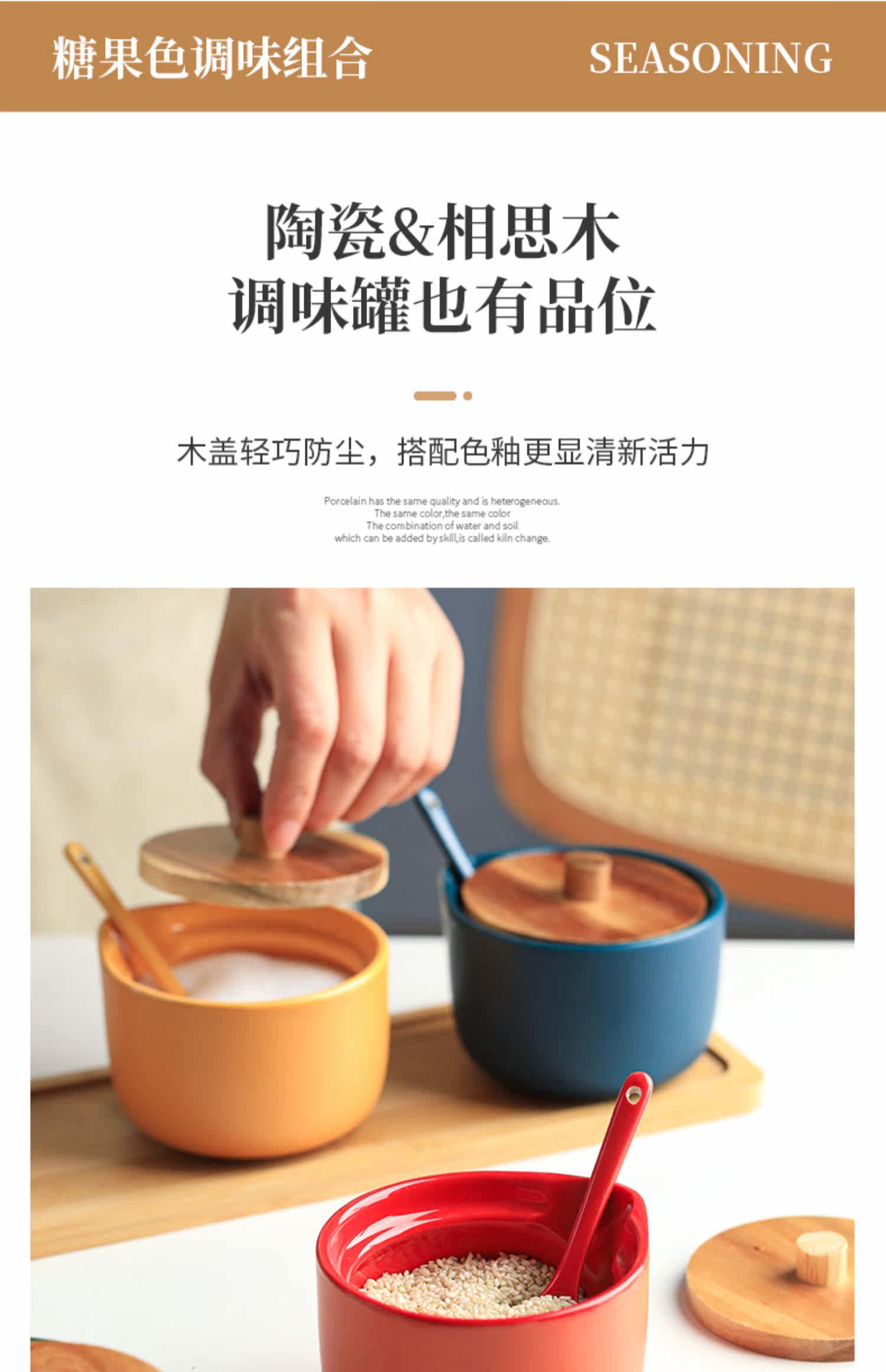 糖果色调味组合

SEASONING

陶瓷&相思木
调味罐也有品位

木盖轻巧防尘，搭配色釉更显清新活力

Porcelain has the same quality and is heterogeneous.
The same color,the same color
The combination of water and soil
which can be added by skill,is called kiln change.