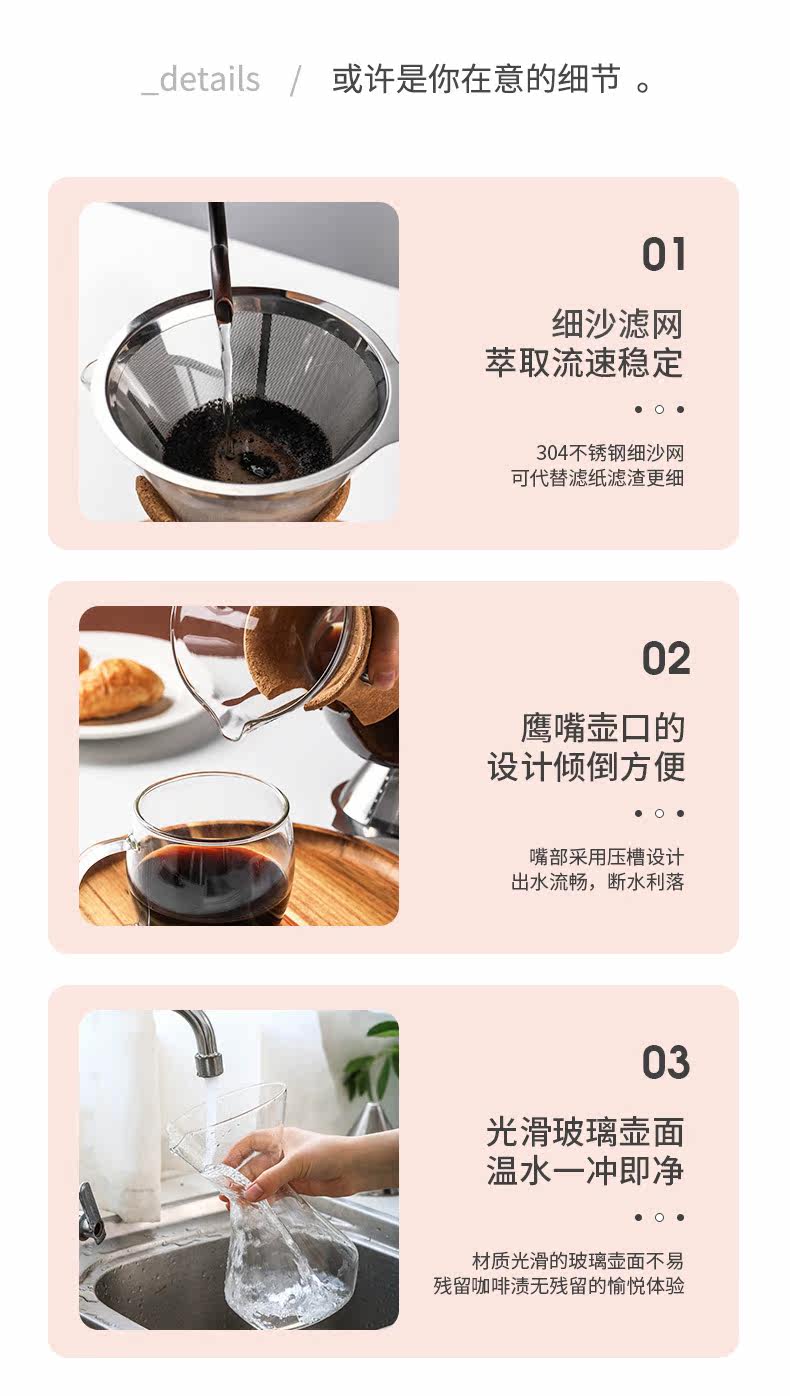 _details / 或许是你在意的细节 。

01

细沙滤网
萃取流速稳定

304不锈钢细沙网
可代替滤纸滤渣更细

02

鹰嘴壶口的
设计倾倒方便

嘴部采用压槽设计
出水流畅，断水利落

03

光滑玻璃壶面
温水一冲即净

材质光滑的玻璃壶面不易
残留咖啡渍无残留的愉悦体验