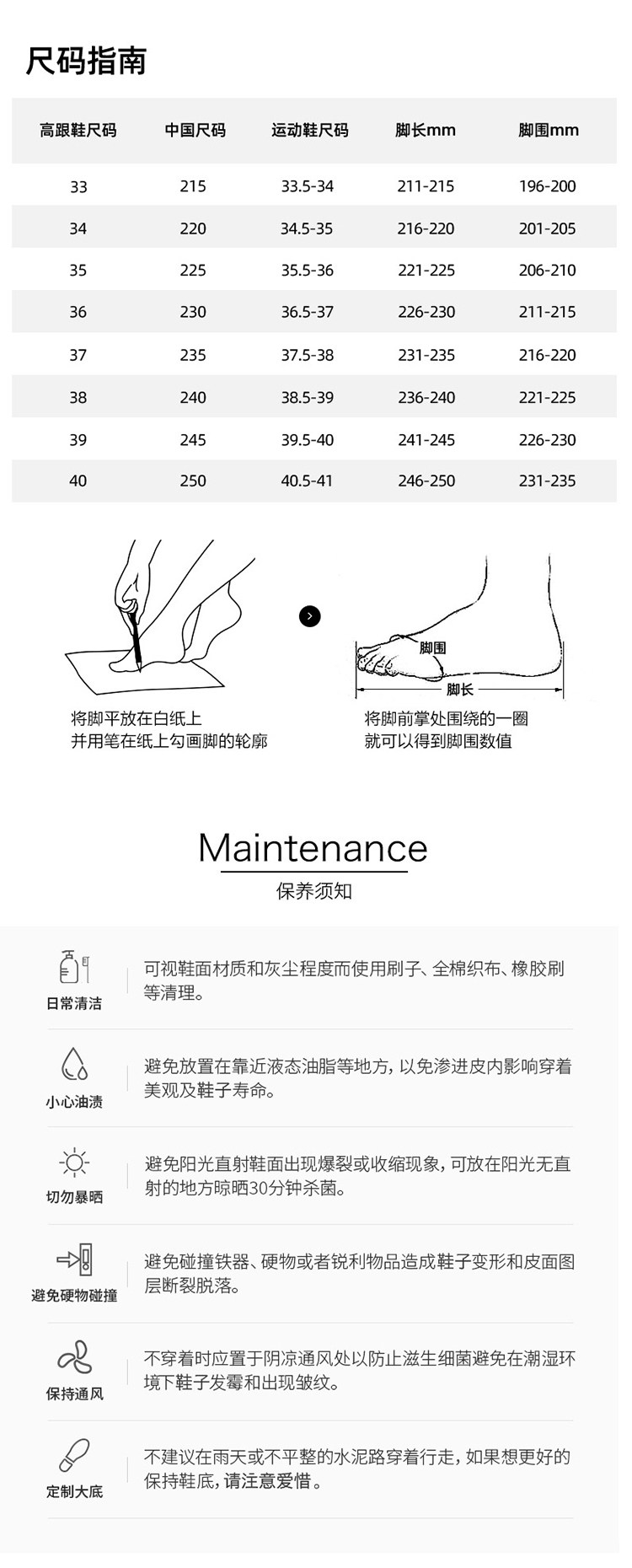 尺码指南

| 高跟鞋尺码 | 中国尺码 | 运动鞋尺码 | 脚长mm | 脚围mm |
|---|---|---|---|---|
| 33 | 215 | 33.5-34 | 211-215 | 196-200 |
| 34 | 220 | 34.5-35 | 216-220 | 201-205 |
| 35 | 225 | 35.5-36 | 221-225 | 206-210 |
| 36 | 230 | 36.5-37 | 226-230 | 211-215 |
| 37 | 235 | 37.5-38 | 231-235 | 216-220 |
| 38 | 240 | 38.5-39 | 236-240 | 221-225 |
| 39 | 245 | 39.5-40 | 241-245 | 226-230 |
| 40 | 250 | 40.5-41 | 246-250 | 231-235 |

脚围
脚长

将脚平放在白纸上
并用笔在纸上勾画脚的轮廓

将脚前掌处围绕的一圈
就可以得到脚围数值

Maintenance
保养须知

日常清洁
可视鞋面材质和灰尘程度而使用刷子、全棉织布、橡胶刷等清理。

小心油渍
避免放置在靠近液态油脂等地方，以免渗进皮内影响穿着美观及鞋子寿命。

切勿暴晒
避免阳光直射鞋面出现爆裂或收缩现象，可放在阳光无直射的地方晾晒30分钟杀菌。

避免硬物碰撞
避免碰撞铁器、硬物或者锐利物品造成鞋子变形和皮面图层断裂脱落。

保持通风
不穿着时应置于阴凉通风处以防止滋生细菌避免在潮湿环境下鞋子发霉和出现皱纹。

定制大底
不建议在雨天或不平整的水泥路穿着行走，如果想更好的保持鞋底，请注意爱惜。