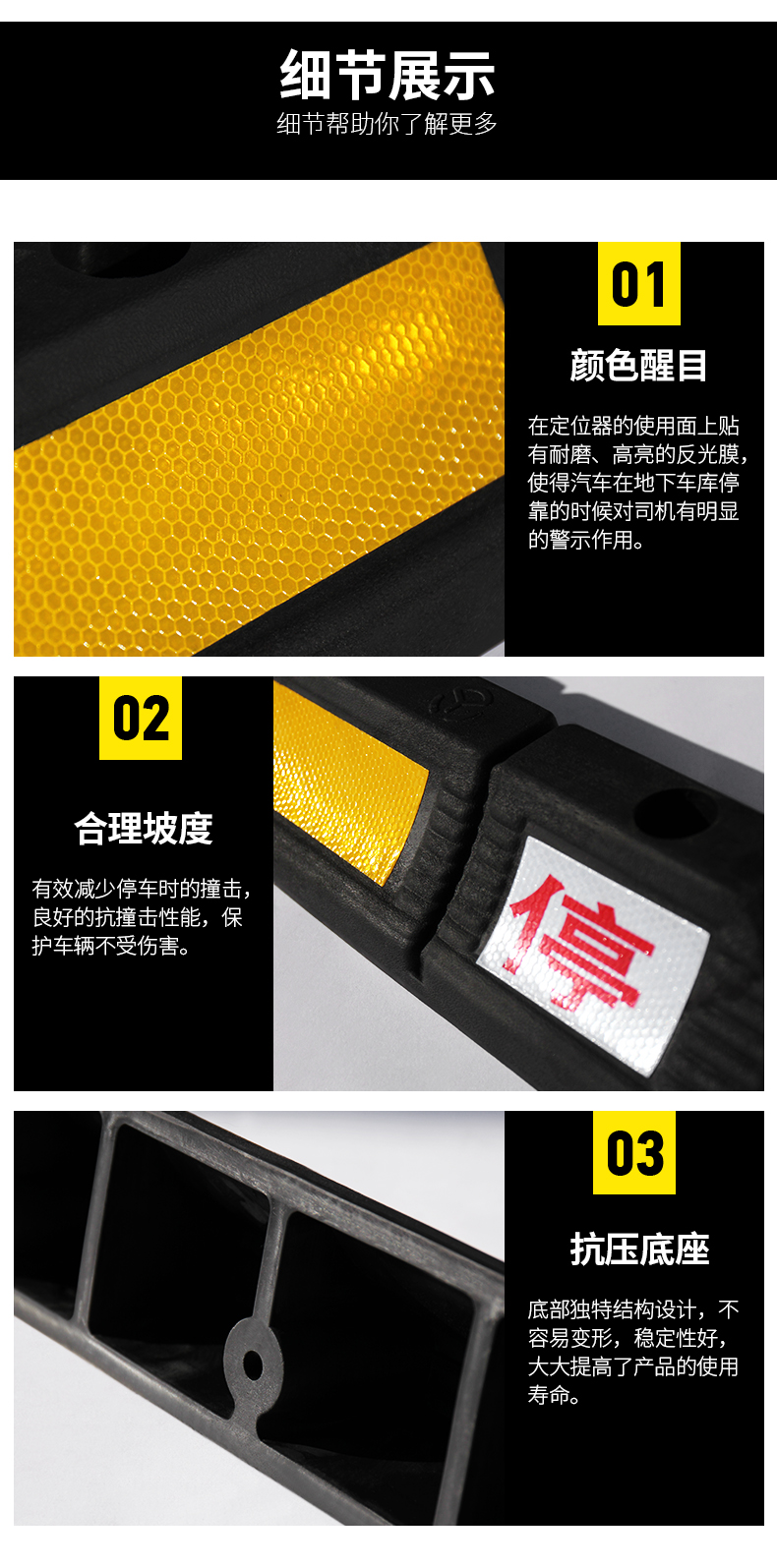 细节展示
细节帮助你了解更多

01
颜色醒目
在定位器的使用面上贴有耐磨、高亮的反光膜，使得汽车在地下车库停靠的时候对司机有明显的警示作用。

02
合理坡度
有效减少停车时的撞击，良好的抗撞击性能，保护车辆不受伤害。

停

03
抗压底座
底部独特结构设计，不容易变形，稳定性好，大大提高了产品的使用寿命。