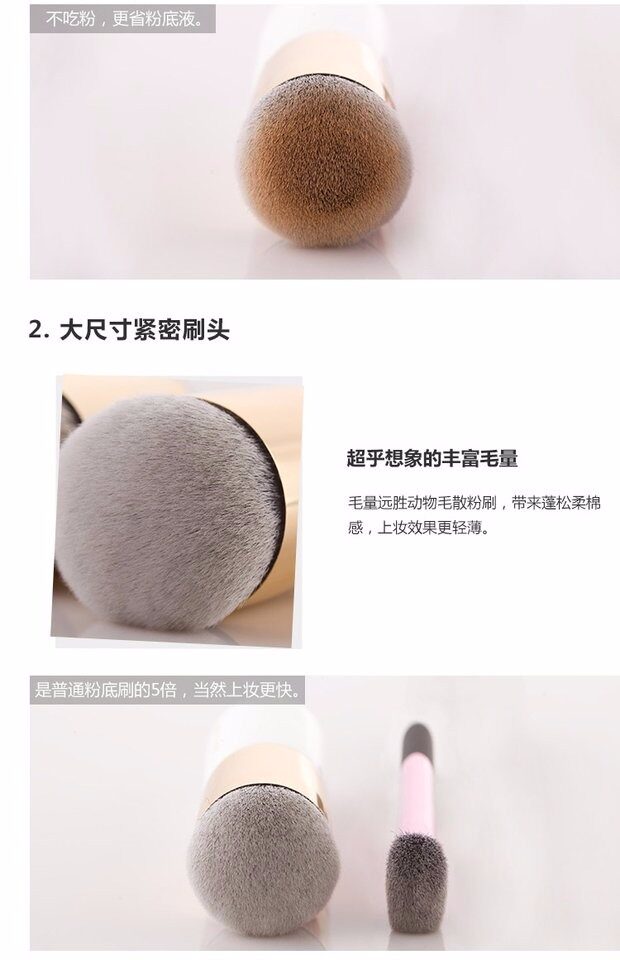 不吃粉，更省粉底液。

2. 大尺寸紧密刷头

超乎想象的丰富毛量

毛量远胜动物毛散粉刷，带来蓬松柔棉感，上妆效果更轻薄。

是普通粉底刷的5倍，当然上妆更快。