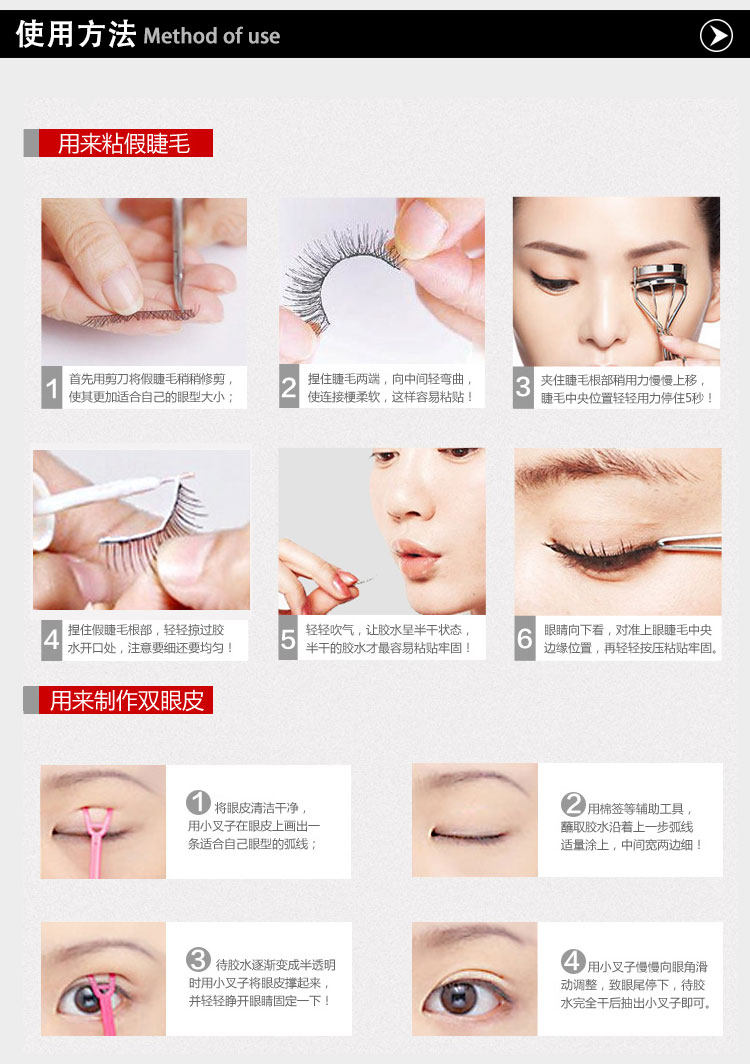 使用方法 Method of use

用来粘假睫毛

1 首先用剪刀将假睫毛稍稍修剪，使其更加适合自己的眼型大小；

2 捏住睫毛两端，向中间轻弯曲，使连接梗柔软，这样容易粘贴！

3 夹住睫毛根部稍用力慢慢上移，睫毛中央位置轻轻用力停住5秒！

4 捏住假睫毛根部，轻轻掠过胶水开口处，注意要细还要均匀！

5 轻轻吹气，让胶水呈半干状态，半干的胶水才最容易粘贴牢固！

6 眼睛向下看，对准上眼睫毛中央边缘位置，再轻轻按压粘贴牢固。

用来制作双眼皮

1 将眼皮清洁干净，用小叉子在眼皮上画出一条适合自己眼型的弧线；

2 用棉签等辅助工具，蘸取胶水沿着上一步弧线适量涂上，中间宽两边细！

3 待胶水逐渐变成半透明时用小叉子将眼皮撑起来，并轻轻睁开眼睛固定一下！

4 用小叉子慢慢向眼角滑动调整，致眼尾停下，待胶水完全干后抽出小叉子即可。