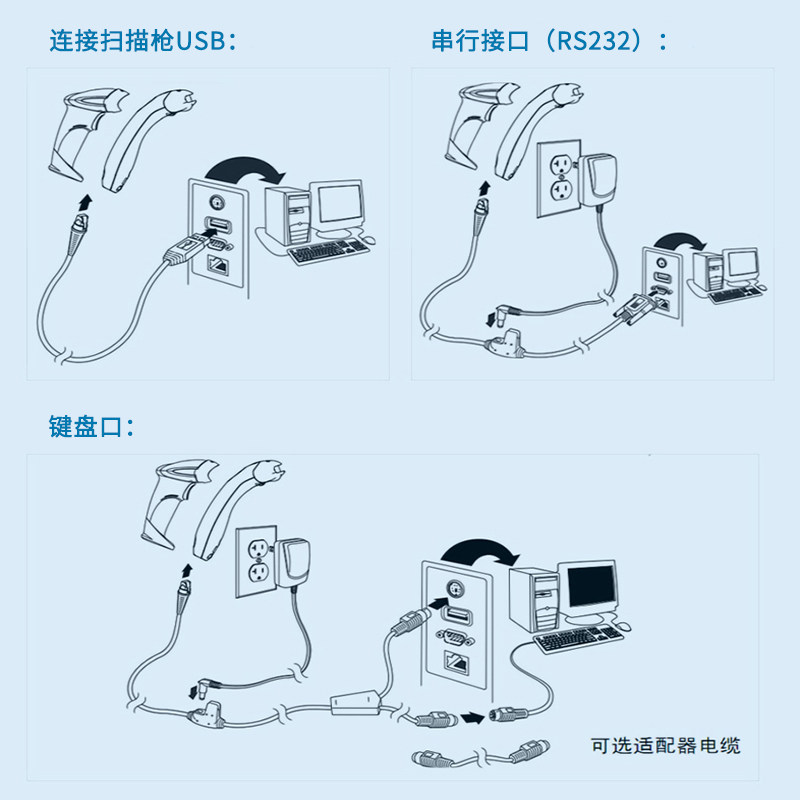 连接扫描枪USB：

串行接口（RS232）：

键盘口：

可选适配器电缆