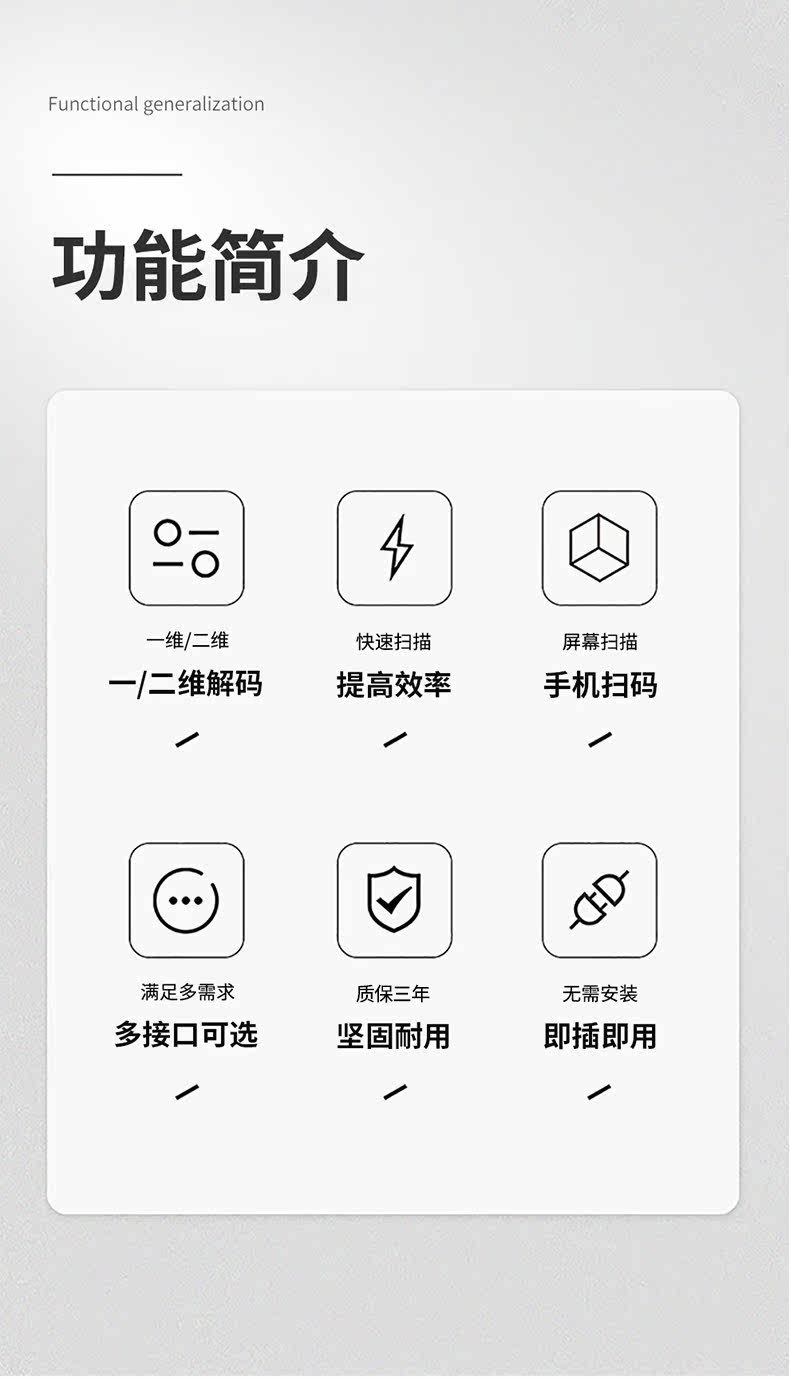 Functional generalization

功能简介

一维/二维
一/二维解码

快速扫描
提高效率

屏幕扫描
手机扫码

满足多需求
多接口可选

质保三年
坚固耐用

无需安装
即插即用