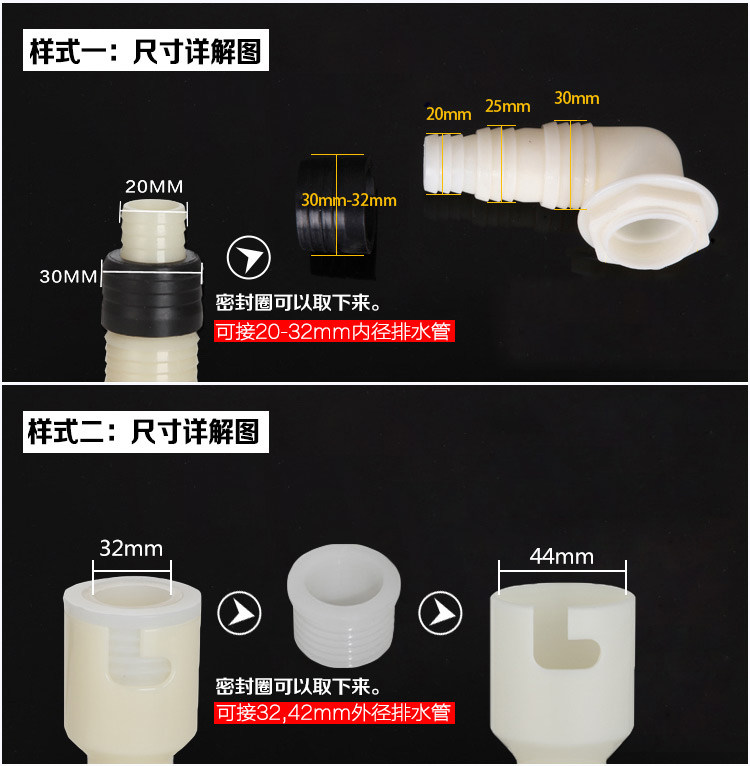 样式一：尺寸详解图

20MM

30MM

30mm-32mm

20mm 25mm 30mm

密封圈可以取下来。
可接20-32mm内径排水管

样式二：尺寸详解图

32mm

44mm

密封圈可以取下来。
可接32,42mm外径排水管