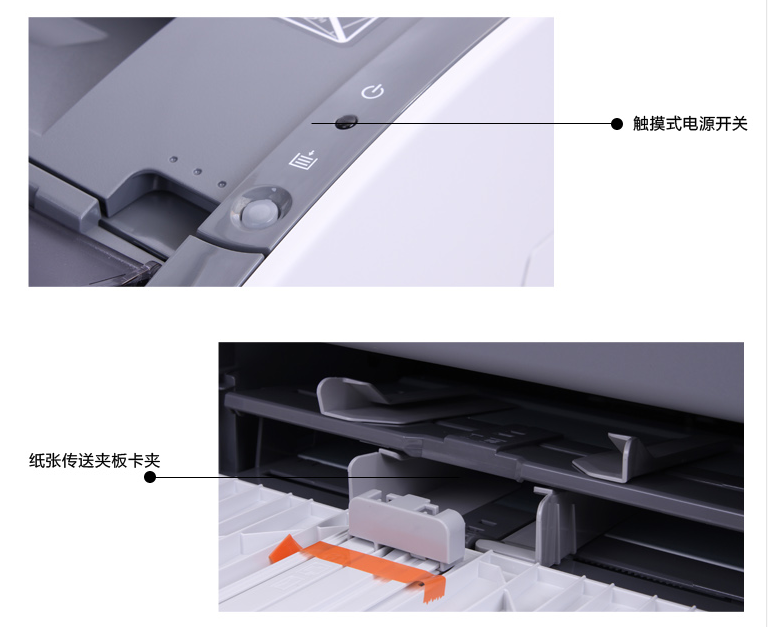 触摸式电源开关

纸张传送夹板卡夹