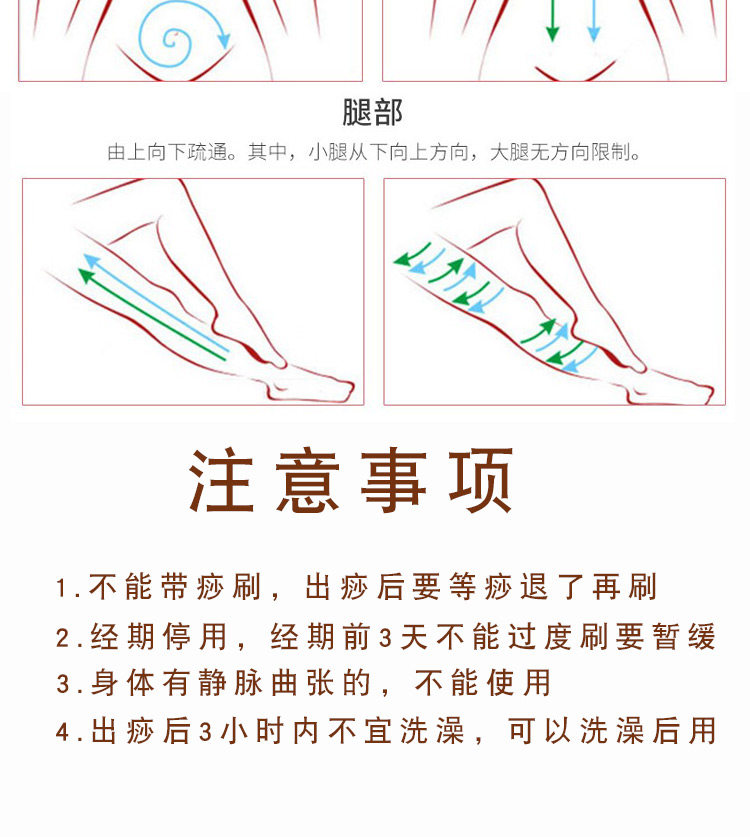 腿部

由上向下疏通。其中，小腿从下向上方向，大腿无方向限制。

注意事项

1.不能带痧刷，出痧后要等痧退了再刷

2.经期停用，经期前3天不能过度刷要暂缓

3.身体有静脉曲张的，不能使用

4.出痧后3小时内不宜洗澡，可以洗澡后用