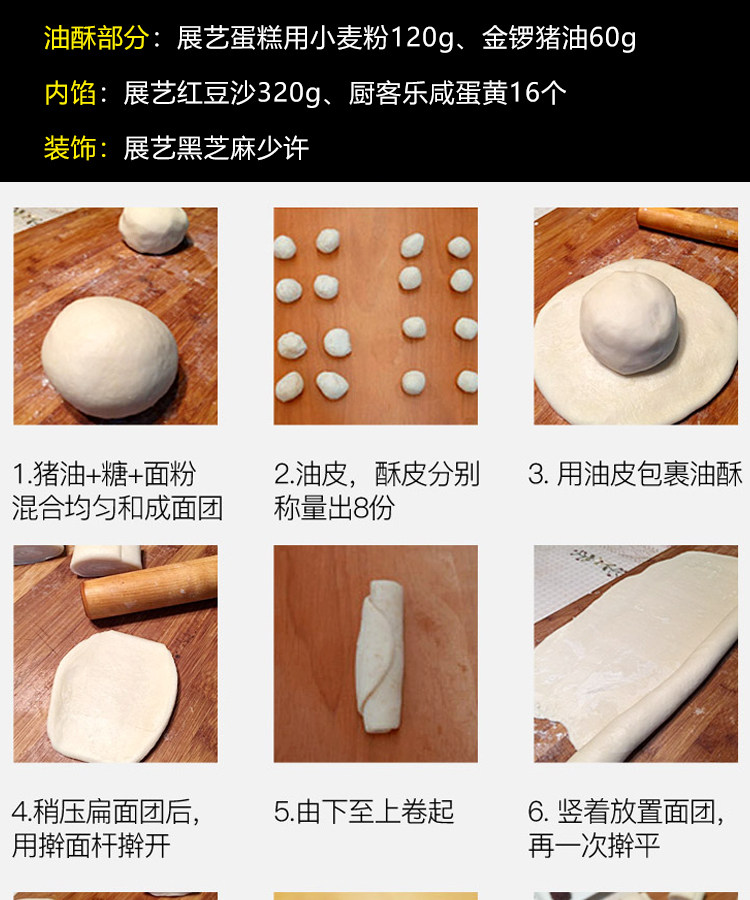 油酥部分：展艺蛋糕用小麦粉120g、金锣猪油60g

内馅：展艺红豆沙320g、厨客乐咸蛋黄16个

装饰：展艺黑芝麻少许

1.猪油+糖+面粉混合均匀和成面团

2.油皮，酥皮分别称量出8份

3. 用油皮包裹油酥

4.稍压扁面团后，用擀面杆擀开

5.由下至上卷起

6. 竖着放置面团，再一次擀平