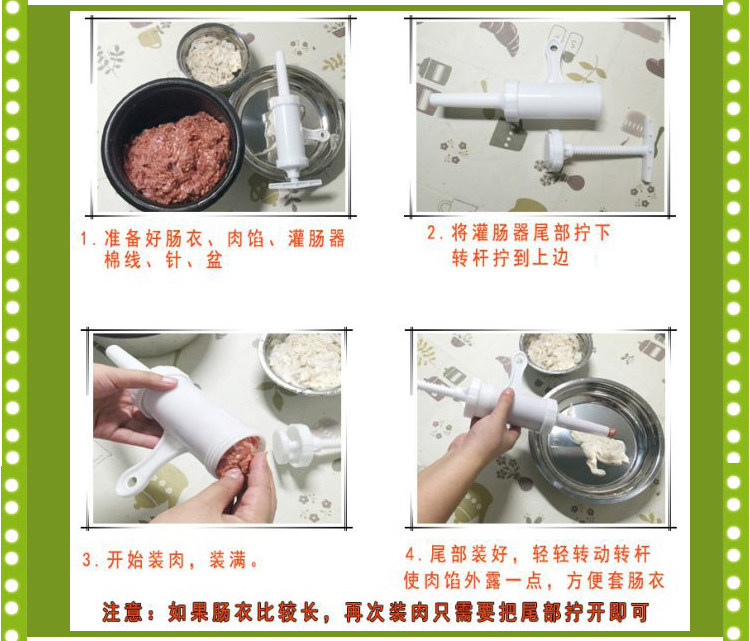 1. 准备好肠衣、肉馅、灌肠器
棉线、针、盆

2. 将灌肠器尾部拧下
转杆拧到上边

3. 开始装肉，装满。

4. 尾部装好，轻轻转动转杆
使肉馅外露一点，方便套肠衣

注意：如果肠衣比较长，再次装肉只需要把尾部拧开即可